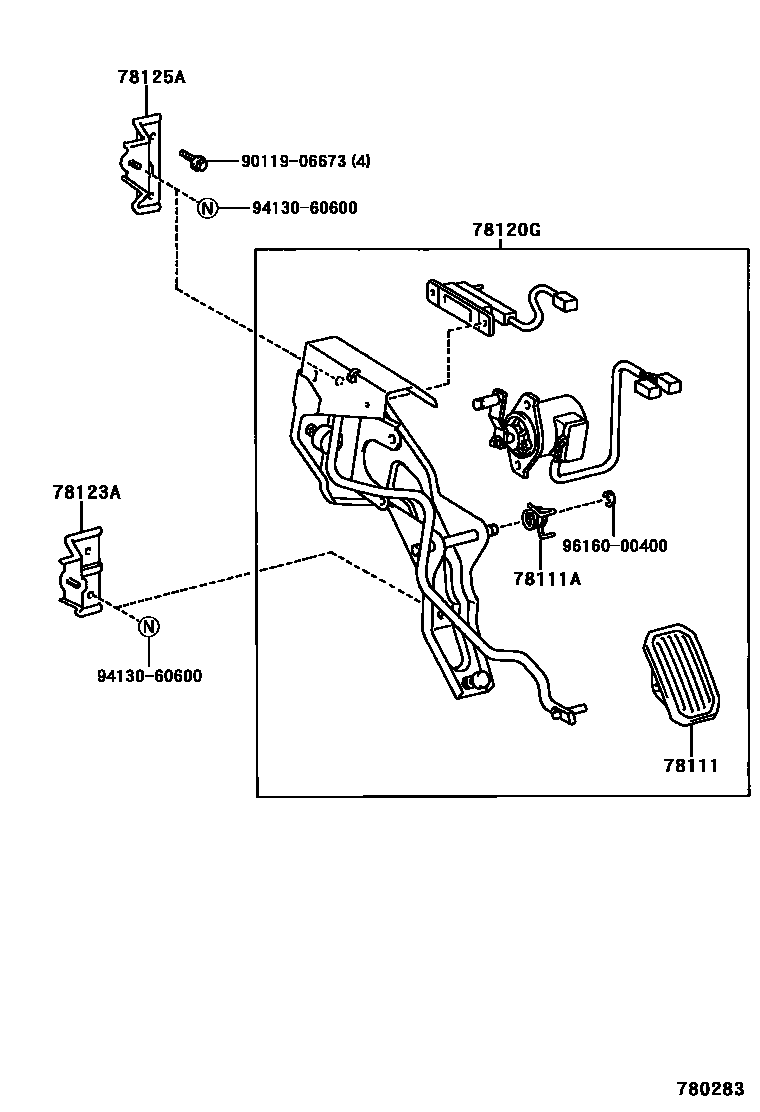 78125A

90119-06673 (4)

N

94130-60600

78120G

78123A

96160-00400

78111A

N

94130-60600

78111

780283