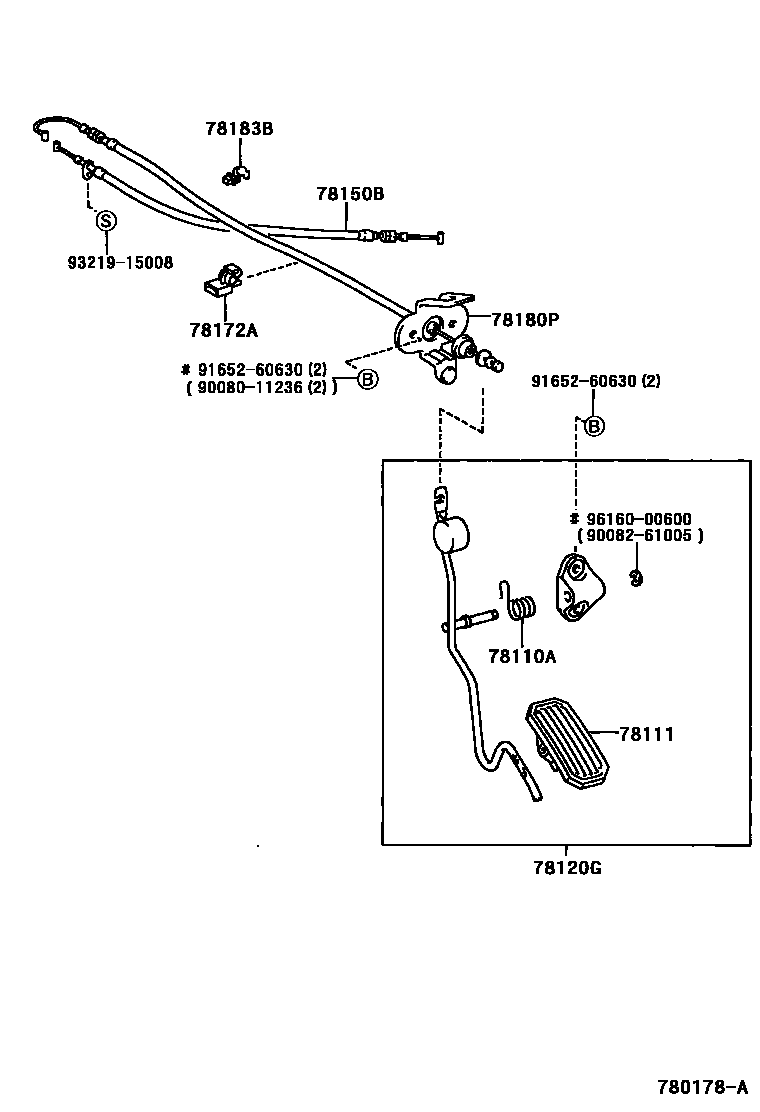 78183B

78150B

S

93219-15008

78172A

78180P

# 91652-60630 (2)
( 90080-11236 (2) ) B

91652-60630 (2)

B

# 96160-00600
( 90082-61005 )

78110A

78111

78120G

780178-A