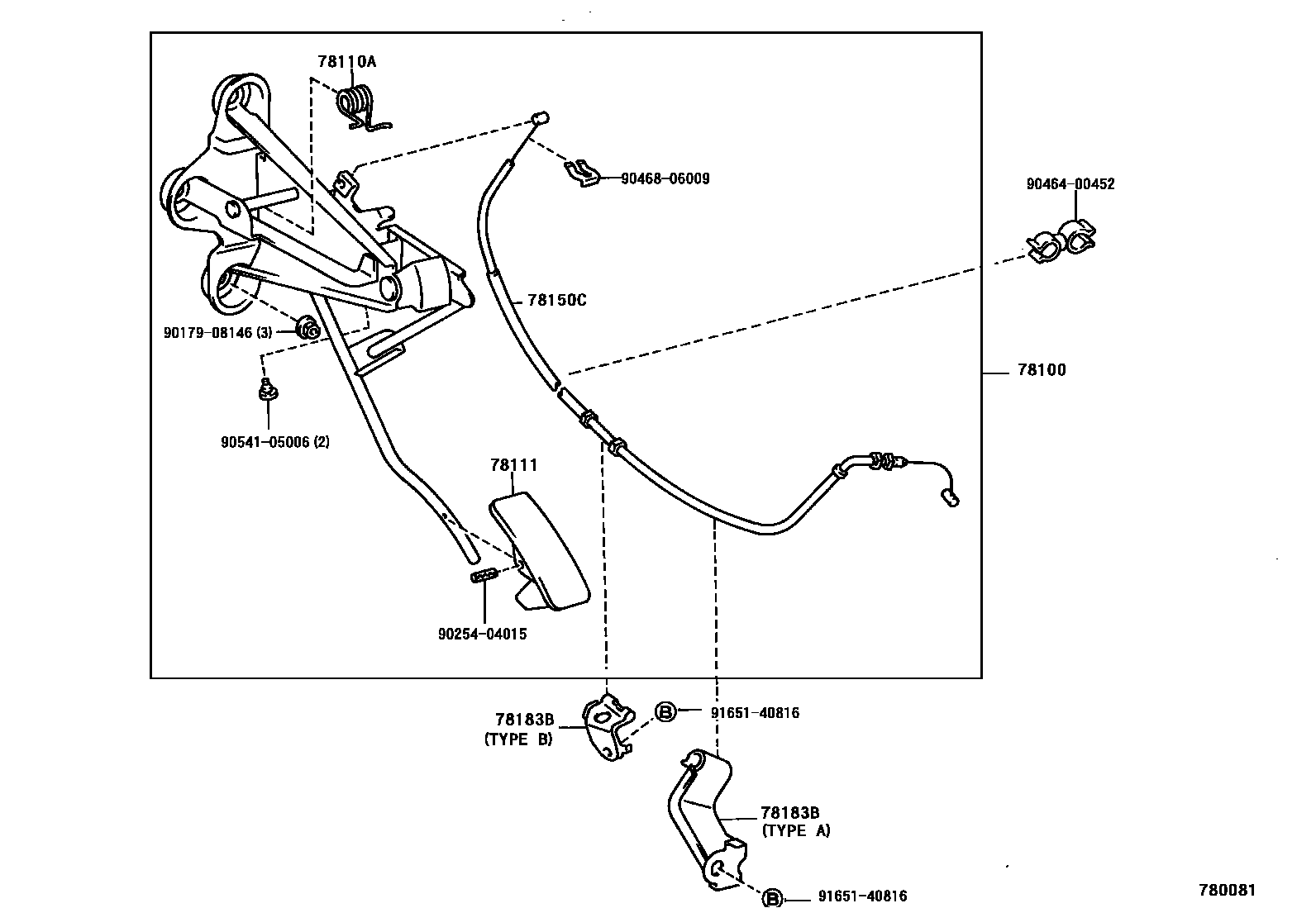 78110A

90468-06009

90464-00452

78150C

90179-08146 (3)

78100

90541-05006 (2)

78111

90254-04015

78183B
(TYPE B)

B 91651-40816

78183B
(TYPE A)

B 91651-40816

780081