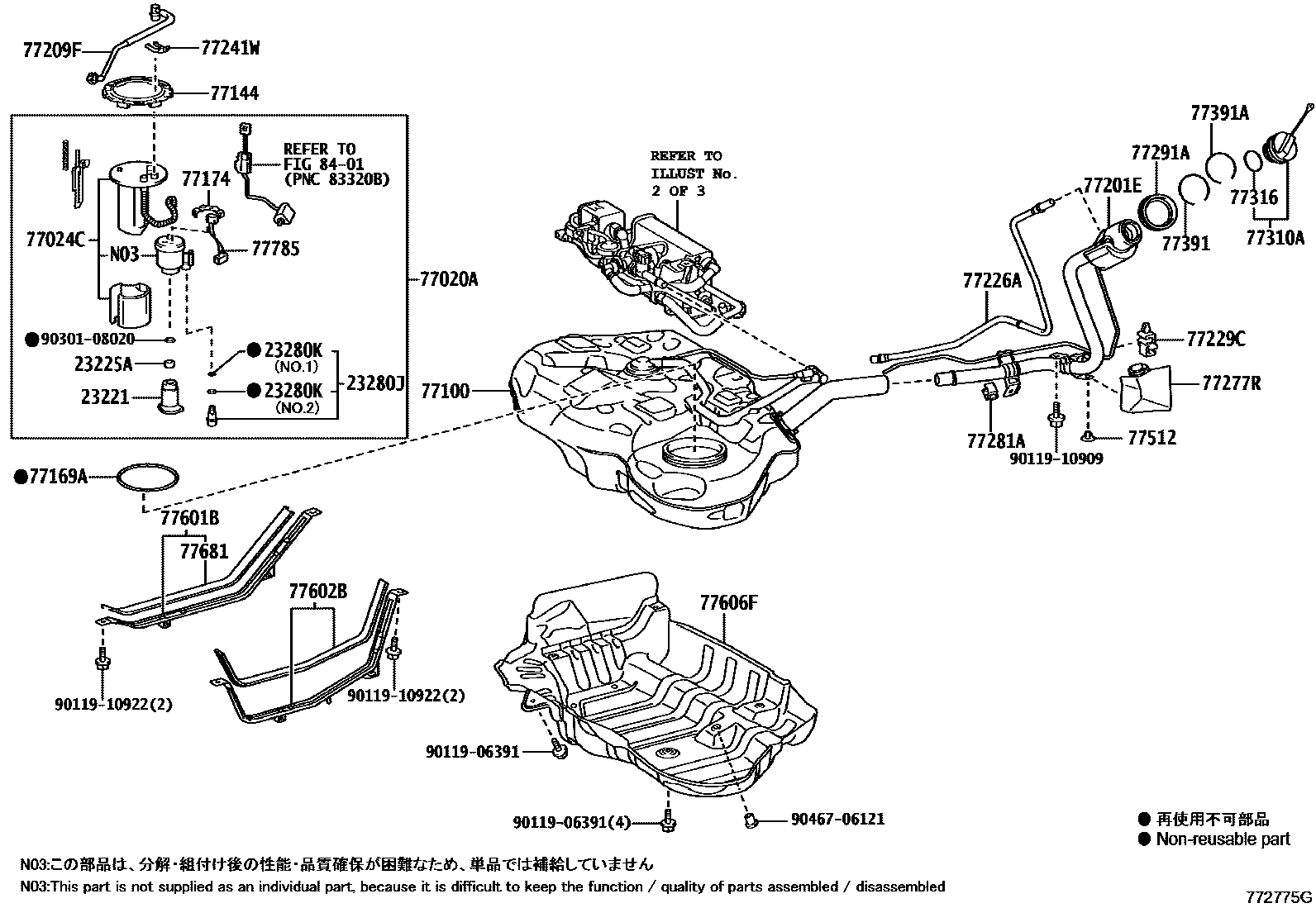 77209F
77241W
77144
REFER TO FIG 84-01 (PNC 83320B)
77174
77024C
N03
77785
77020A
●90301-08020
23225A
23221
●23280K (NO.1)
●23280K (NO.2)
23280J
REFER TO ILLUST No. 2 OF 3
77100
77391A
77291A
77201E
77316
77391
77310A
77226A
77229C
77277R
77281A
77512
90119-10909
●77169A
77601B
77681
77602B
77606F
90119-10922(2)
90119-10922(2)
90119-06391
90119-06391(4)
90467-06121
● 再使用不可部品
● Non-reusable part
N03:この部品は、分解・組付け後の性能・品質確保が困難なため、単品では補給していません
N03:This part is not supplied as an individual part, because it is difficult to keep the function / quality of parts assembled / disassembled
772775G