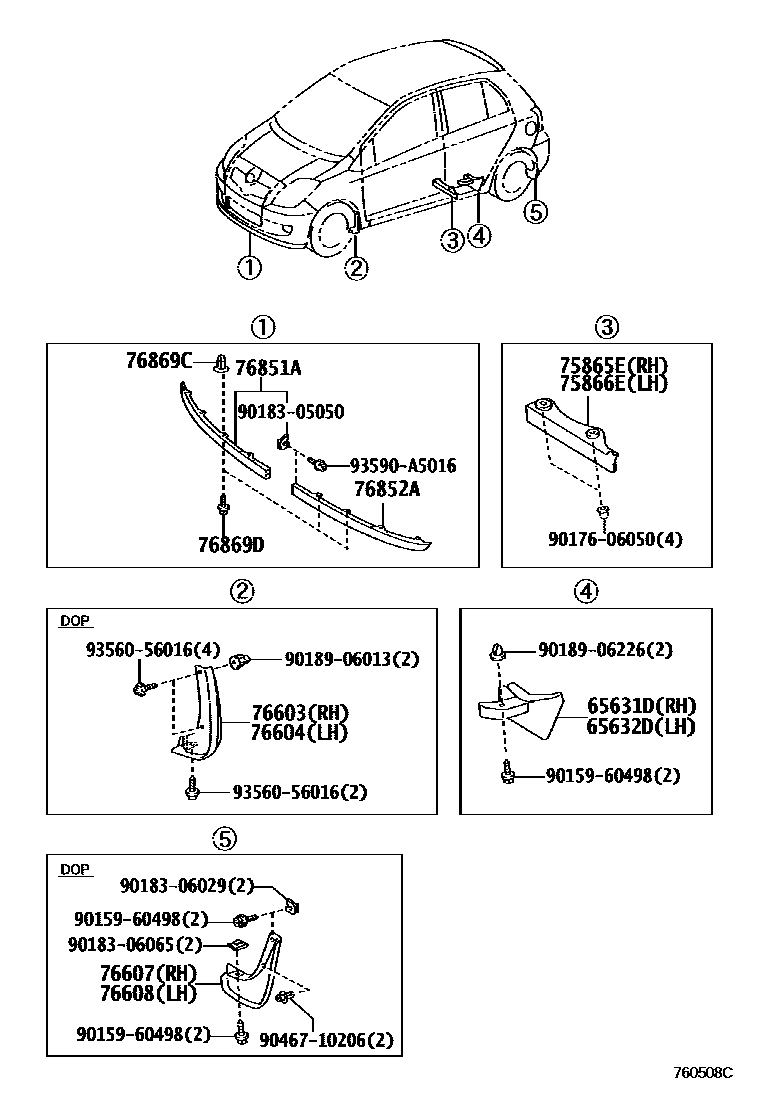 ①
②
③
④
⑤

①
76869C
76851A
90183-05050
93590-A5016
76852A
76869D

③
75865E(RH)
75866E(LH)
90176-06050(4)

②
DOP
93560-56016(4)
90189-06013(2)
76603(RH)
76604(LH)
93560-56016(2)

④
90189-06226(2)
65631D(RH)
65632D(LH)
90159-60498(2)

⑤
DOP
90183-06029(2)
90159-60498(2)
90183-06065(2)
76607(RH)
76608(LH)
90159-60498(2)
90467-10206(2)

760508C