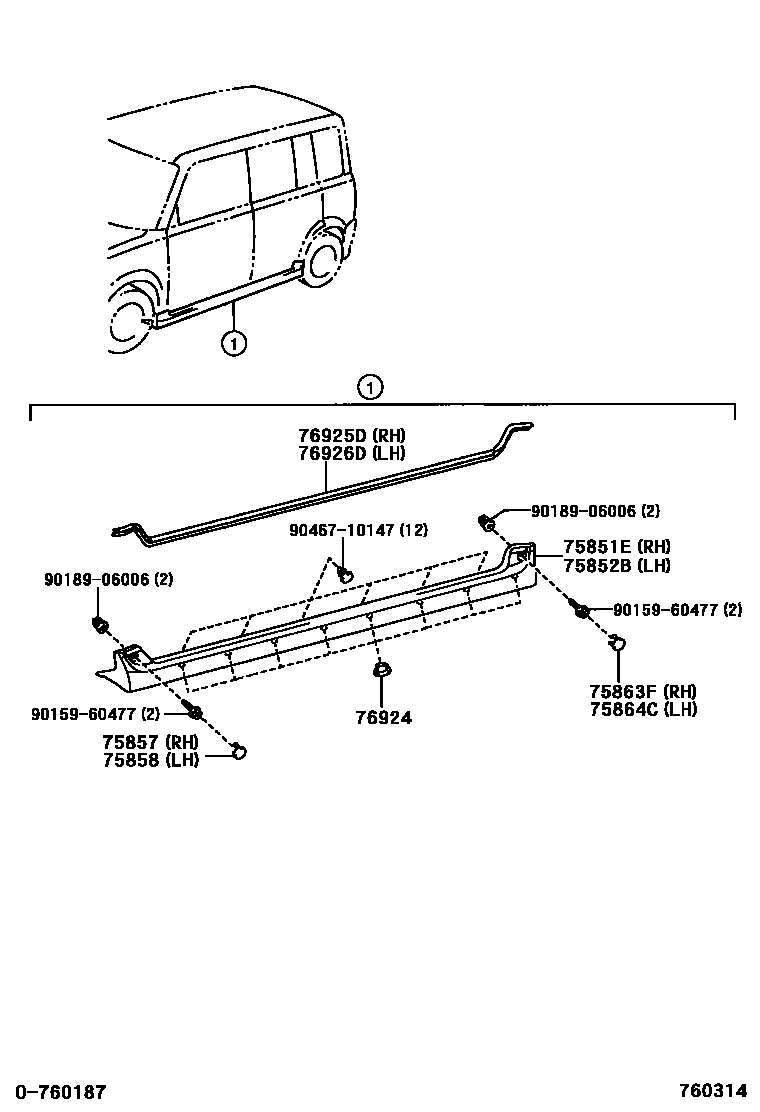 1

1

76925D (RH)
76926D (LH)

90189-06006 (2)

90467-10147 (12)

75851E (RH)
75852B (LH)

90189-06006 (2)

90159-60477 (2)

75863F (RH)
75864C (LH)

90159-60477 (2)

76924

75857 (RH)
75858 (LH)

0-760187

760314