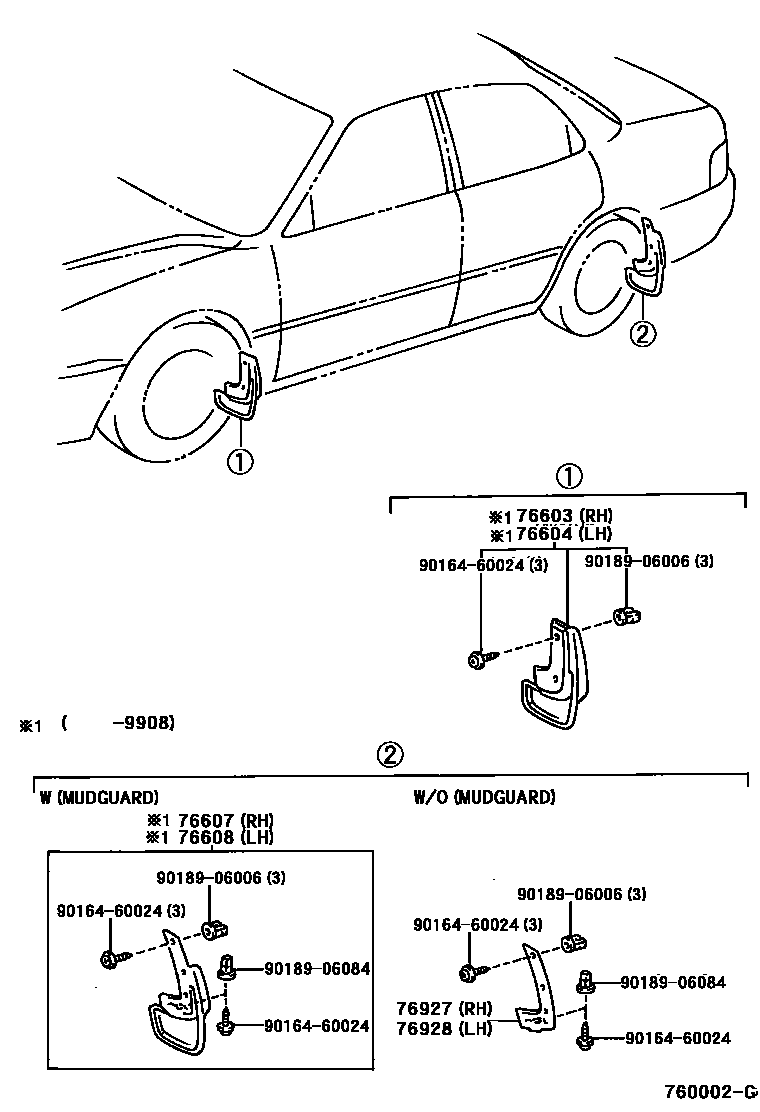 ②
①
①
※1 76603 (RH)
※1 76604 (LH)
90164-60024 (3)
90189-06006 (3)
※1 ( -9908)
②
W (MUDGUARD)
※1 76607 (RH)
※1 76608 (LH)
90189-06006 (3)
90164-60024 (3)
90189-06084
90164-60024
W/O (MUDGUARD)
90189-06006 (3)
90164-60024 (3)
90189-06084
76927 (RH)
76928 (LH)
90164-60024
760002-G