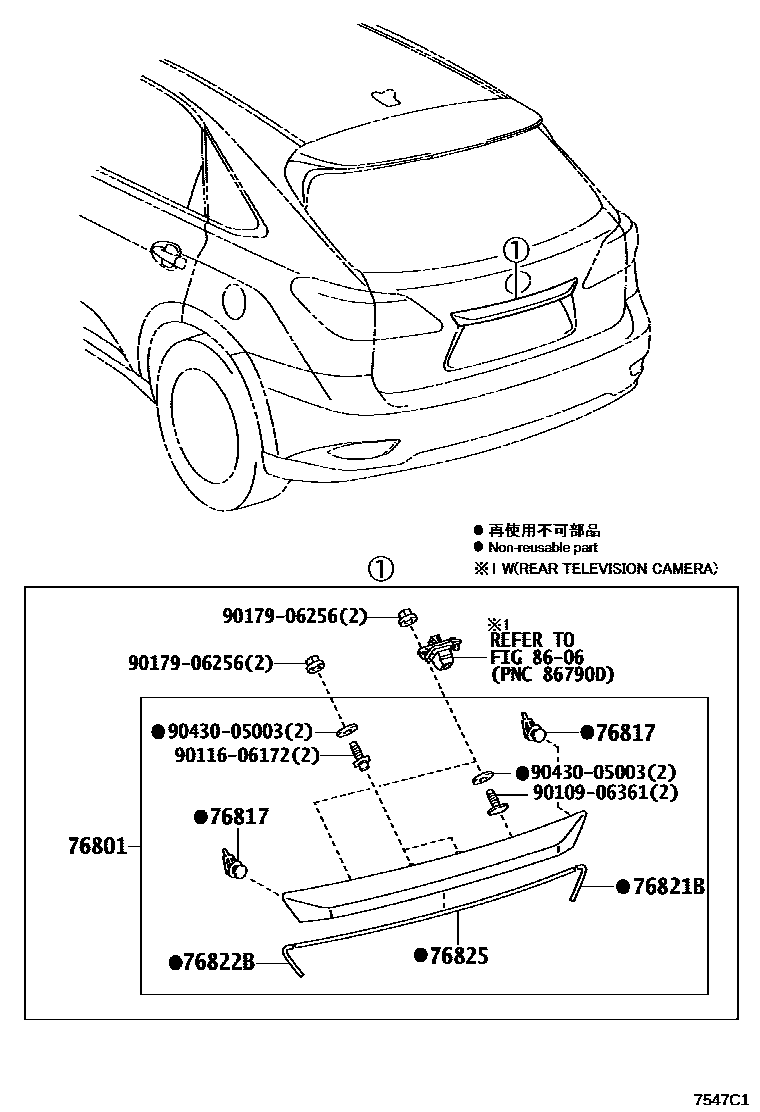 ①

● 再使用不可部品
● Non-reusable part
※1 W(REAR TELEVISION CAMERA)

①

90179-06256(2)
※1
REFER TO
FIG 86-06
(PNC 86790D)
90179-06256(2)
●90430-05003(2)
90116-06172(2)
●76817
●90430-05003(2)
90109-06361(2)
●76817
76801
●76821B
●76822B
●76825

7547C1