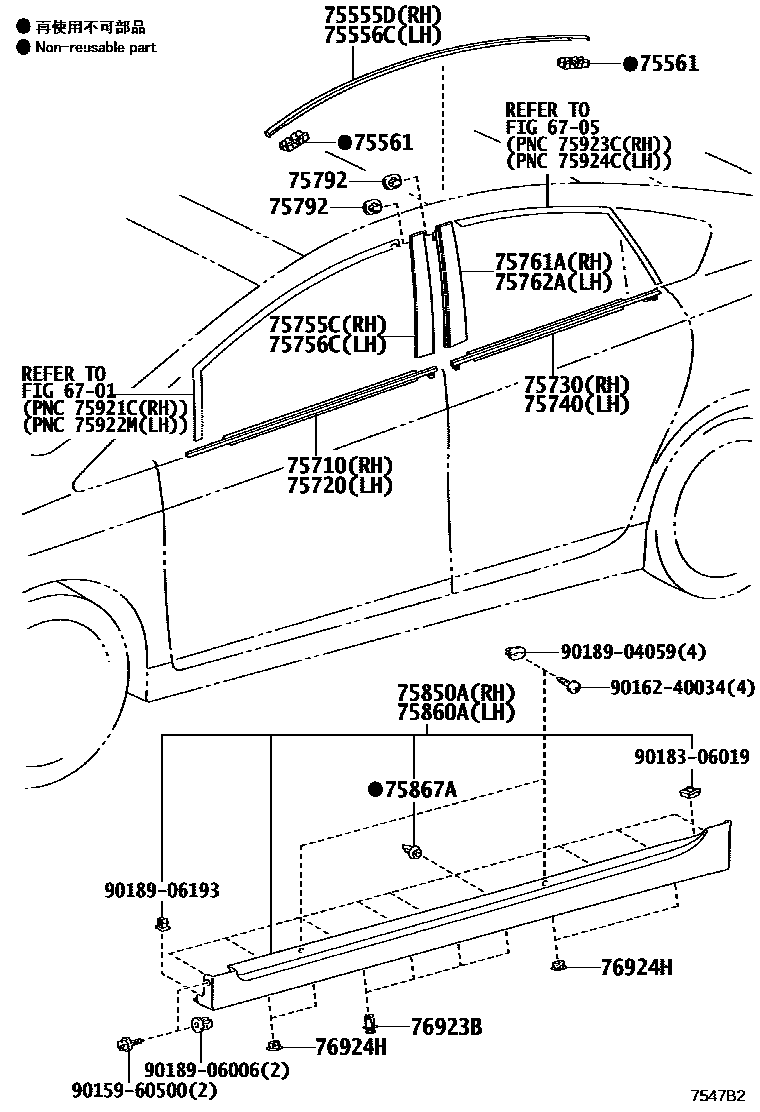 ● 再使用不可部品
● Non-reusable part

75555D(RH)
75556C(LH)

●75561

●75561

REFER TO
FIG 67-05
(PNC 75923C(RH))
(PNC 75924C(LH))

75792
75792

75761A(RH)
75762A(LH)

75755C(RH)
75756C(LH)

REFER TO
FIG 67-01
(PNC 75921C(RH))
(PNC 75922M(LH))

75730(RH)
75740(LH)

75710(RH)
75720(LH)

90189-04059(4)
90162-40034(4)

75850A(RH)
75860A(LH)

90183-06019

●75867A

90189-06193

76924H

76923B

76924H

90189-06006(2)

90159-60500(2)

7547B2