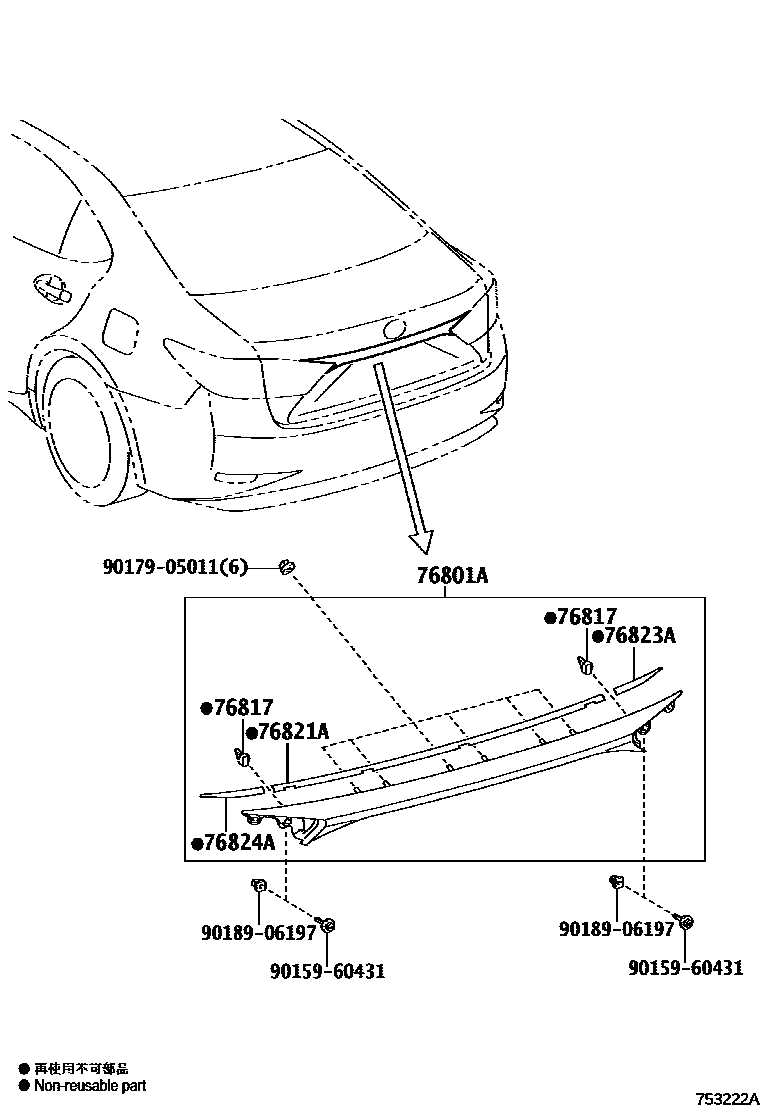 90179-05011(6)

76801A

●76817
●76823A

●76817
●76821A

●76824A

90189-06197

90159-60431

90189-06197

90159-60431

● 再使用不可部品
● Non-reusable part

753222A