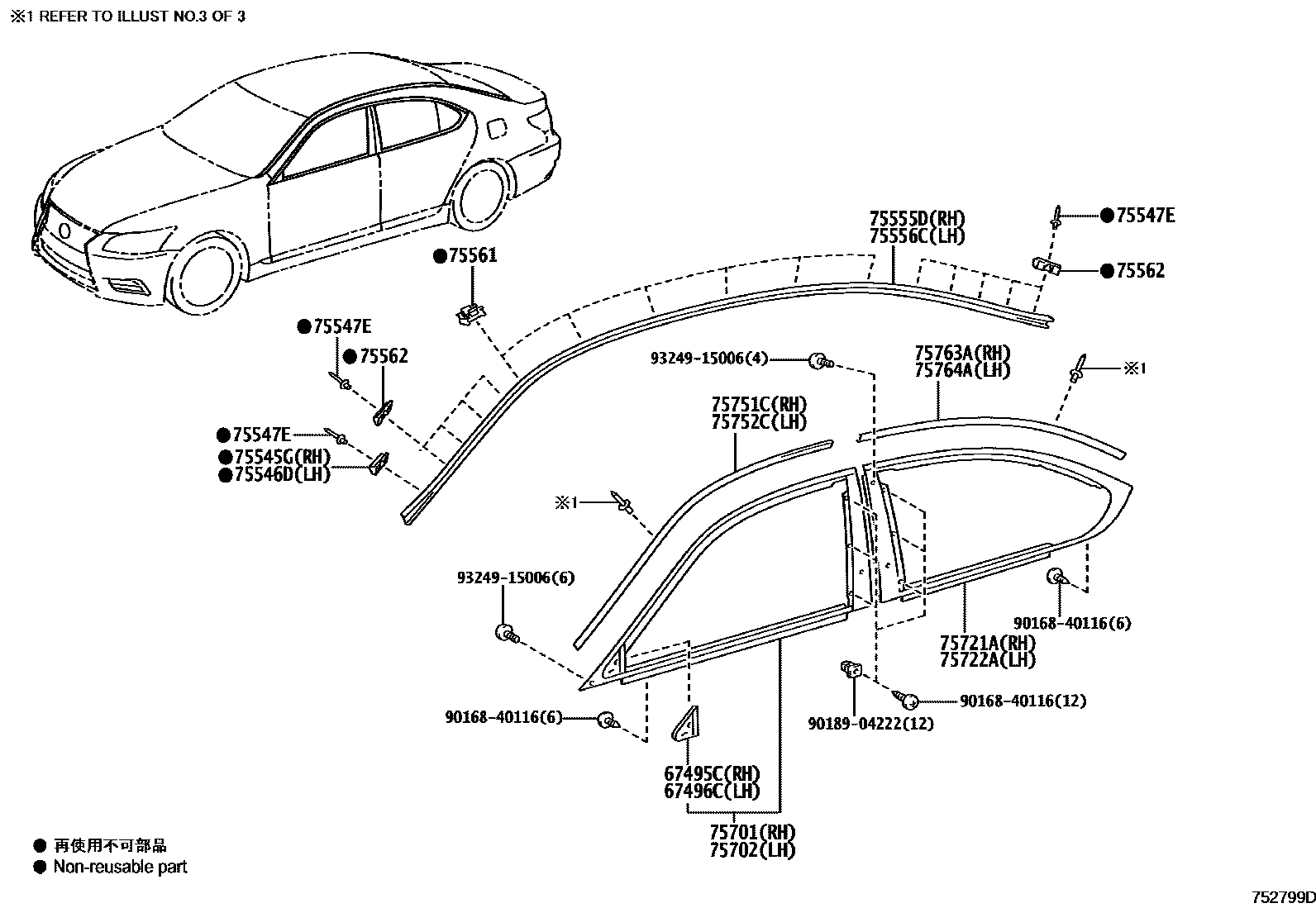 ※1 REFER TO ILLUST NO.3 OF 3

75555D(RH)
75556C(LH)

●75547E

●75562

●75561

●75547E

●75562

●75547E

●75545G(RH)
●75546D(LH)

93249-15006(4)

75763A(RH)
75764A(LH)

※1

75751C(RH)
75752C(LH)

※1

93249-15006(6)

90168-40116(6)

75721A(RH)
75722A(LH)

90168-40116(12)

90189-04222(12)

90168-40116(6)

67495C(RH)
67496C(LH)

75701(RH)
75702(LH)

● 再使用不可部品
● Non-reusable part

752799D