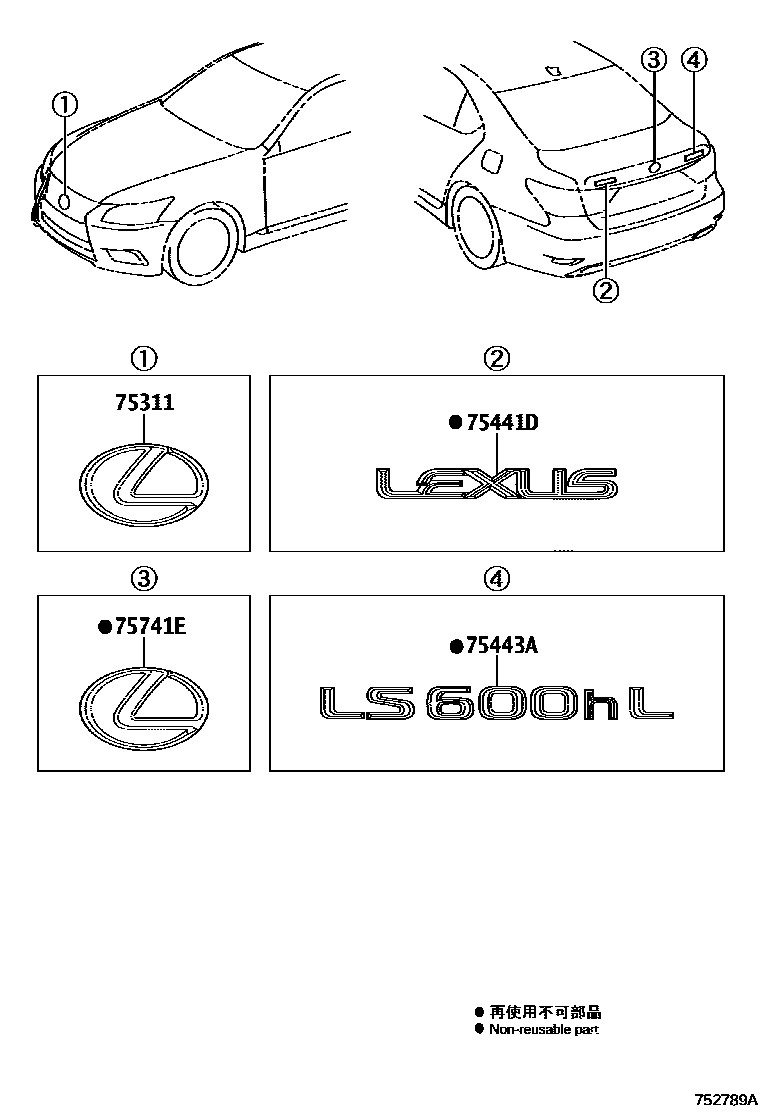 ①

③ ④

②

①

75311

②

●75441D

LEXUS

③

●75741E

④

●75443A

LS600hL

● 再使用不可部品
● Non-reusable part

752789A