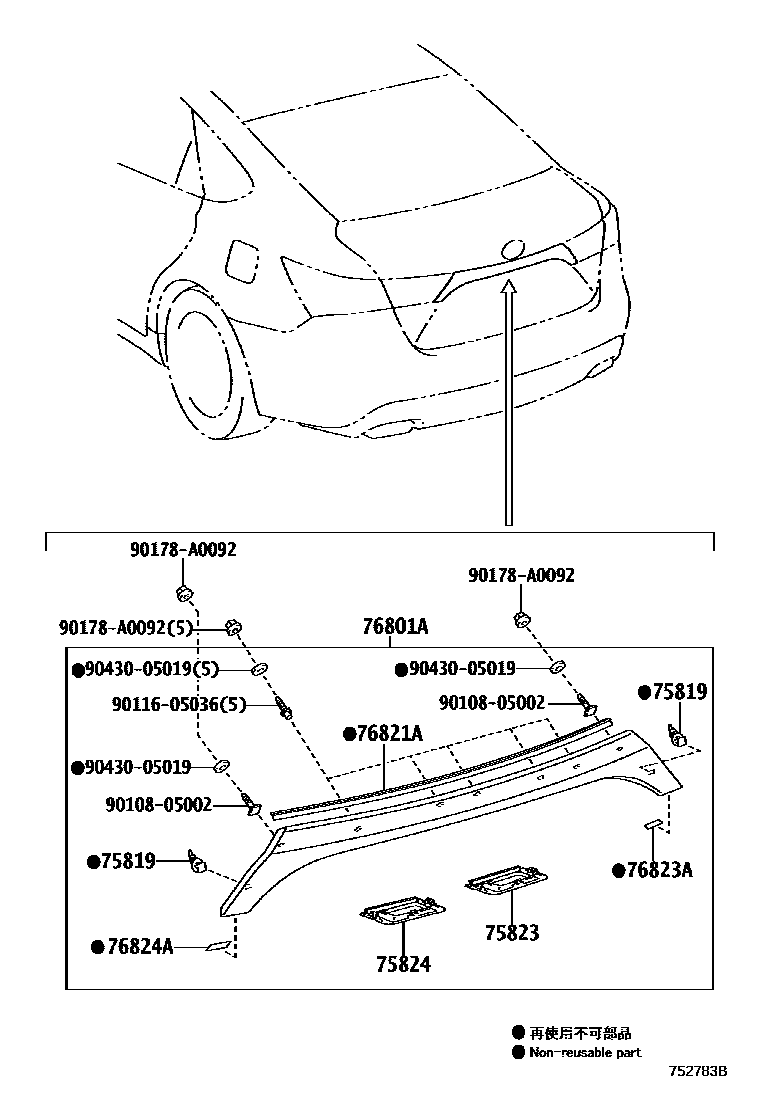 90178-A0092

90178-A0092

90178-A0092(5)

76801A

●90430-05019(5)

●90430-05019

90116-05036(5)

90108-05002

●75819

●76821A

●90430-05019

90108-05002

●75819

●76823A

75823

●76824A

75824

● 再使用不可部品
● Non-reusable part

752783B