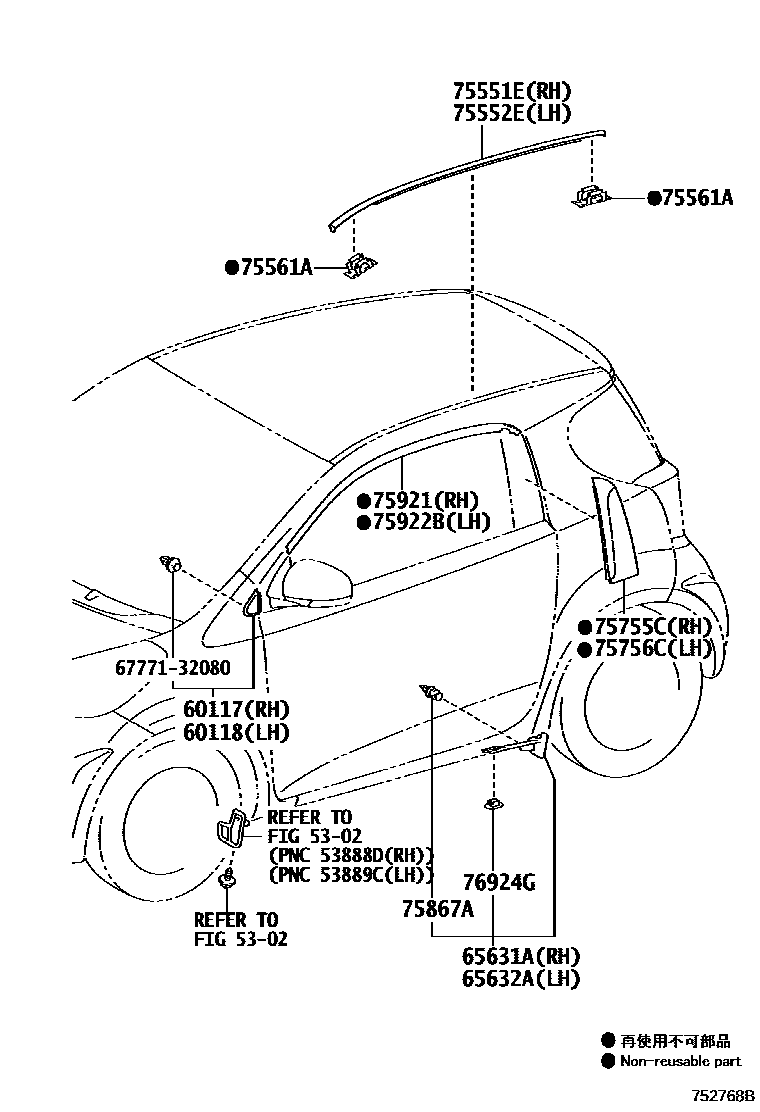 75551E(RH)
75552E(LH)

●75561A

●75561A

●75921(RH)
●75922B(LH)

●75755C(RH)
●75756C(LH)

67771-32080

60117(RH)
60118(LH)

REFER TO
FIG 53-02
(PNC 53888D(RH))
(PNC 53889C(LH))

REFER TO
FIG 53-02

76924G

75867A

65631A(RH)
65632A(LH)

● 再使用不可部品
● Non-reusable part

752768B