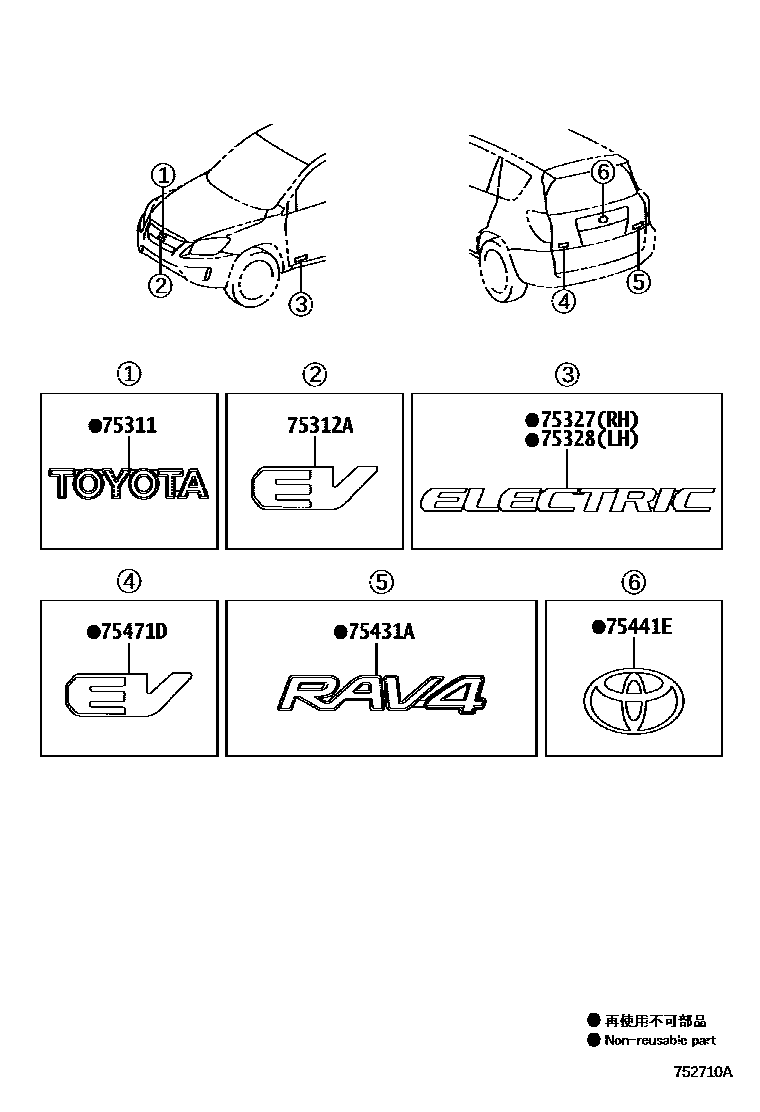 ①
②
③
⑥
④
⑤

①
●75311
TOYOTA

②
75312A
EV

③
●75327(RH)
●75328(LH)
ELECTRIC

④
●75471D
EV

⑤
●75431A
RAV4

⑥
●75441E

● 再使用不可部品
● Non-reusable part

752710A