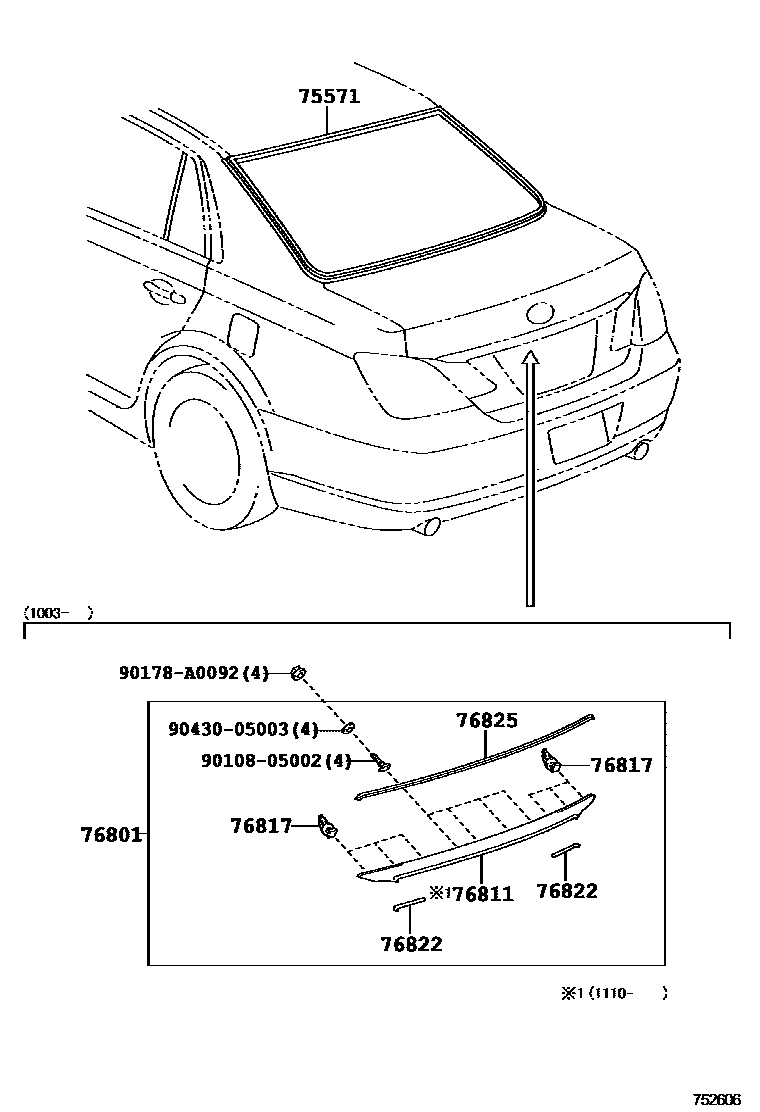 75571

(1003-　)

90178-A0092(4)

90430-05003(4)

90108-05002(4)

76825

76817

76801

76817

※1 76811

76822

76822

※1 (1110-　)

752606