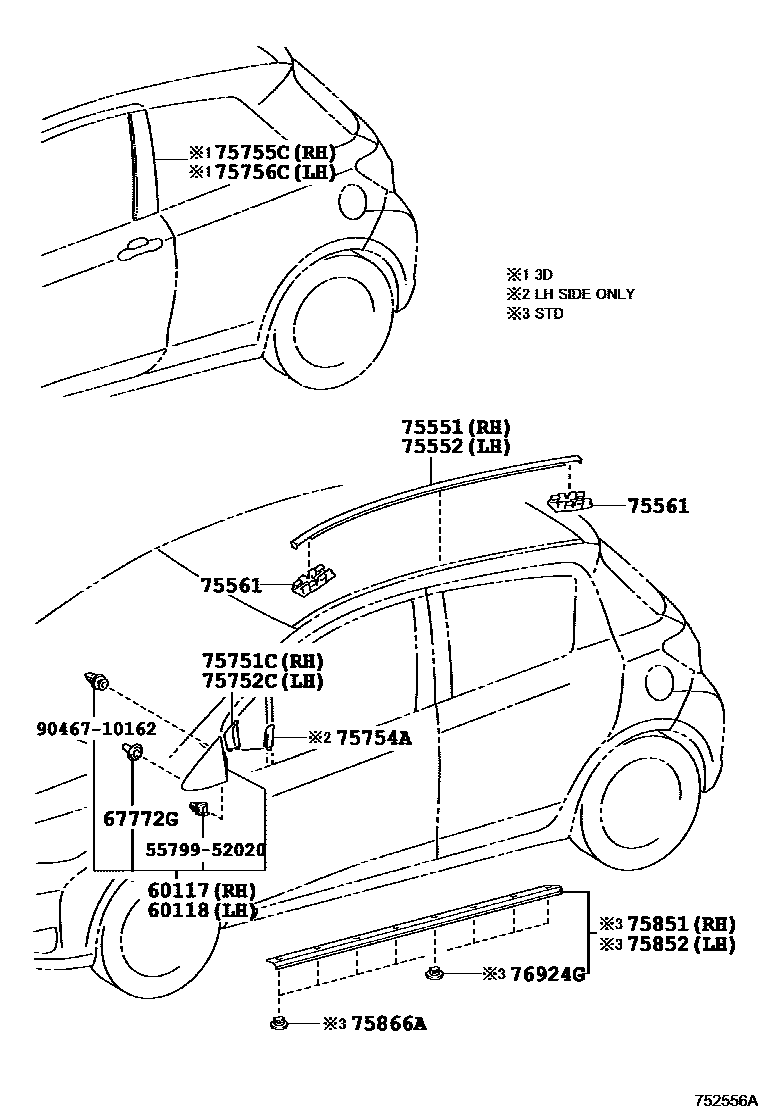 ※1 75755C (RH)
※1 75756C (LH)

※1 3D
※2 LH SIDE ONLY
※3 STD

75551 (RH)
75552 (LH)

75561

75561

75751C (RH)
75752C (LH)

90467-10162

※2 75754A

67772G

55799-52020

60117 (RH)
60118 (LH)

※3 75851 (RH)
※3 75852 (LH)

※3 76924G

※3 75866A

752556A