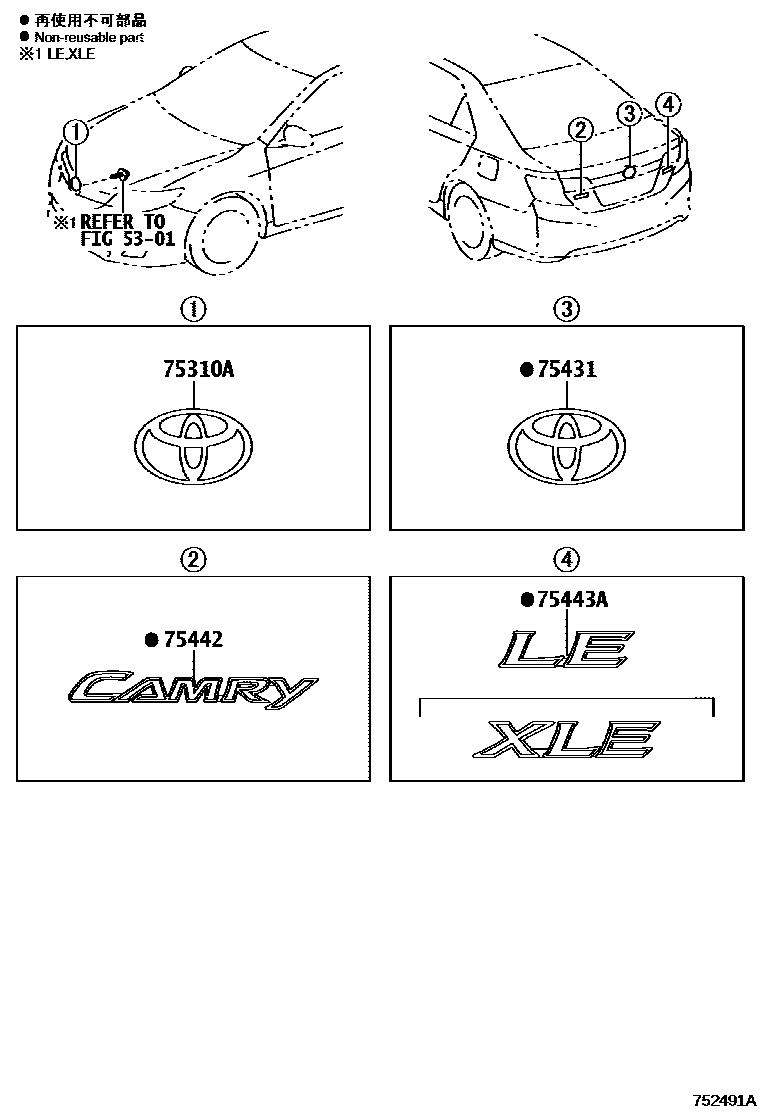 ● 再使用不可部品
● Non-reusable part
※1 LE,XLE

①

※1 REFER TO
FIG 53-01

②
③
④

①

75310A

③

● 75431

②

● 75442

CAMRY

④

● 75443A

LE

XLE

752491A