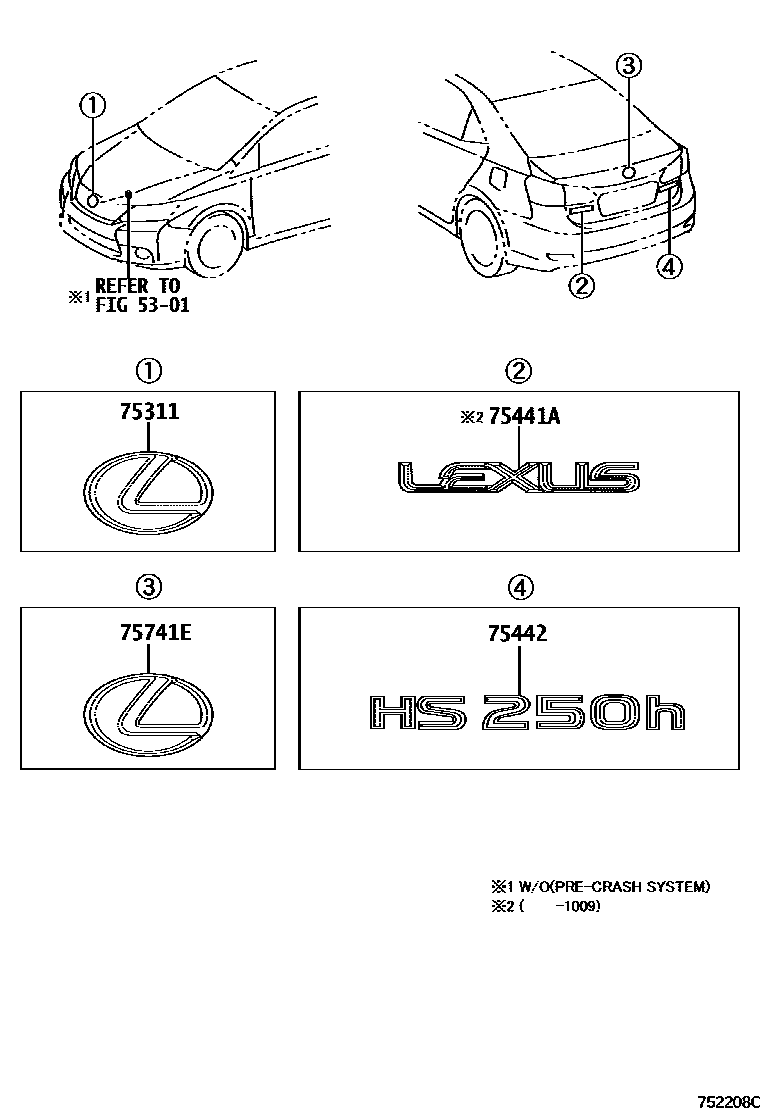 ①

※1 REFER TO
FIG 53-01

③

②

④

①

75311

②

※2 75441A

LEXUS

③

75741E

④

75442

HS 250h

※1 W/O(PRE-CRASH SYSTEM)
※2 (    -1009)

752208C