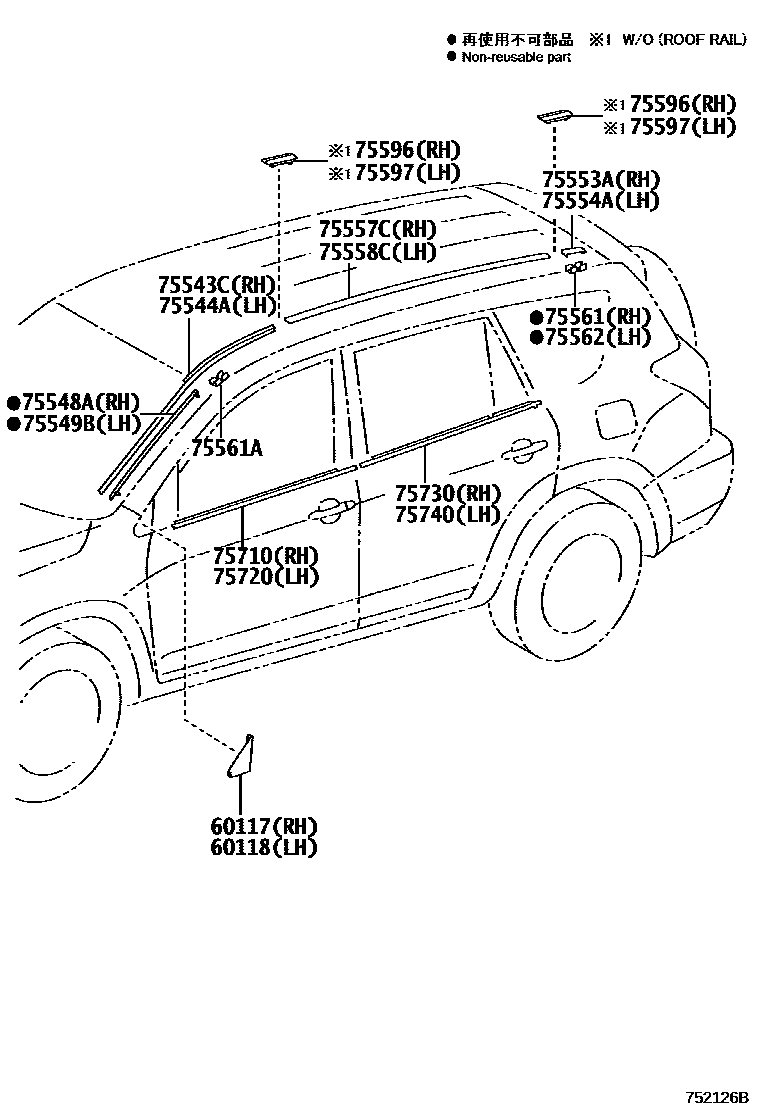 ● 再使用不可部品 ※1 W/O (ROOF RAIL)
● Non-reusable part

※1 75596(RH)
※1 75597(LH)

※1 75596(RH)
※1 75597(LH)

75553A(RH)
75554A(LH)

75557C(RH)
75558C(LH)

75543C(RH)
75544A(LH)

●75561(RH)
●75562(LH)

●75548A(RH)
●75549B(LH)

75561A

75730(RH)
75740(LH)

75710(RH)
75720(LH)

60117(RH)
60118(LH)

752126B