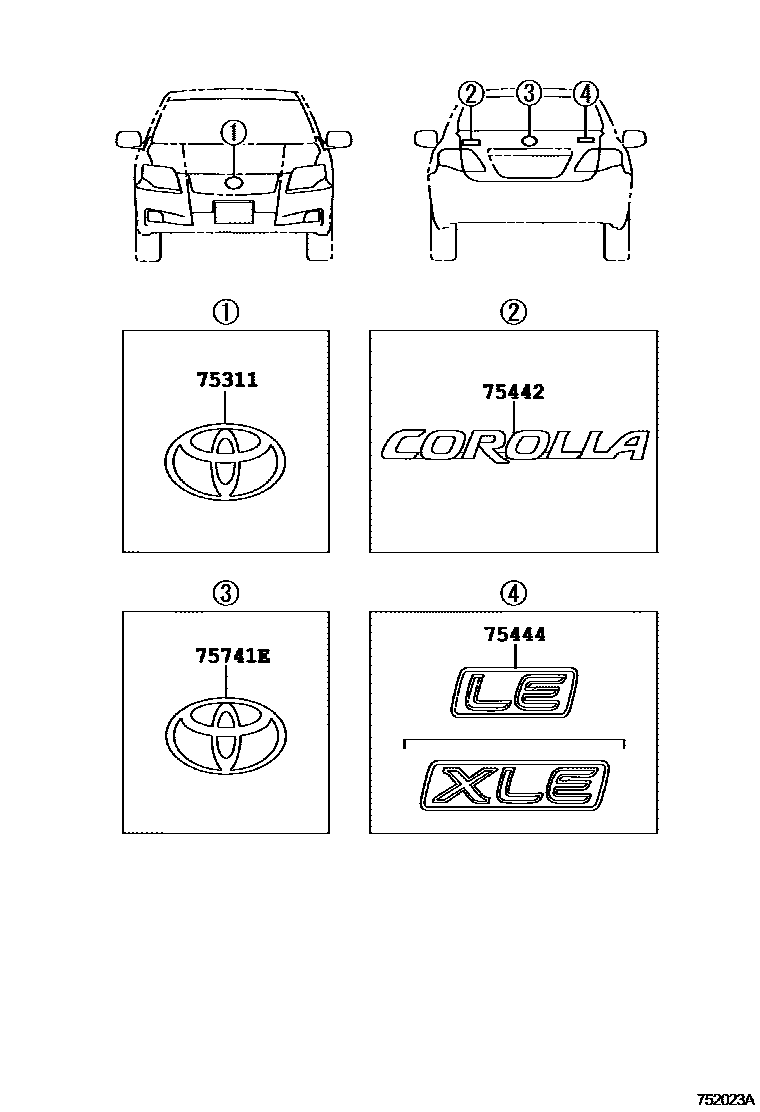 ①

②

③

④

①

75311

②

75442

COROLLA

③

75741E

④

75444

LE

XLE

752023A