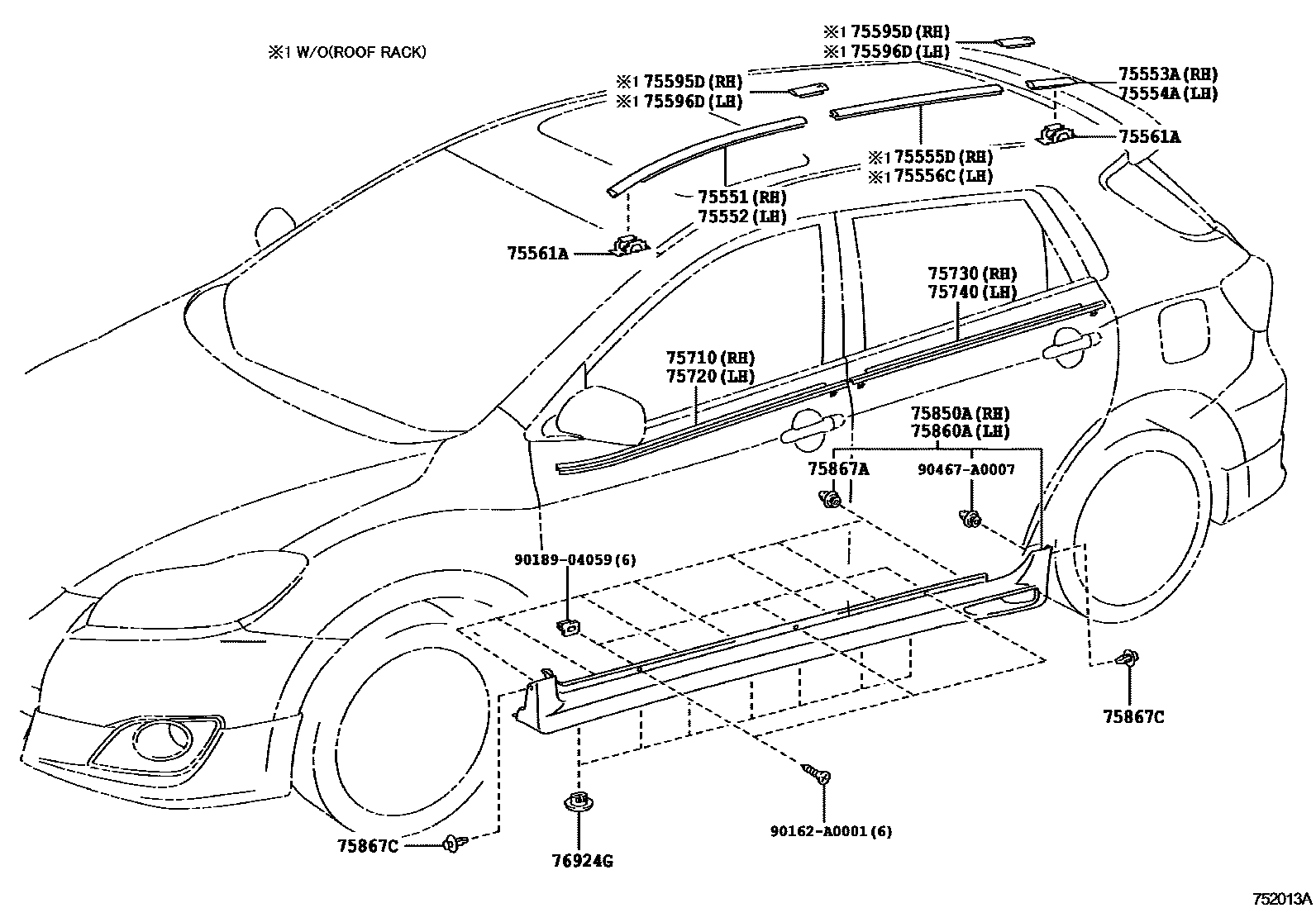 ※1 W/O(ROOF RACK)

※1 75595D (RH)
※1 75596D (LH)

※1 75595D (RH)
※1 75596D (LH)

75553A (RH)
75554A (LH)

75561A

※1 75555D (RH)
※1 75556C (LH)

75551 (RH)
75552 (LH)

75561A

75730 (RH)
75740 (LH)

75710 (RH)
75720 (LH)

75850A (RH)
75860A (LH)

75867A

90467-A0007

90189-04059 (6)

75867C

90162-A0001 (6)

75867C

76924G

752013A