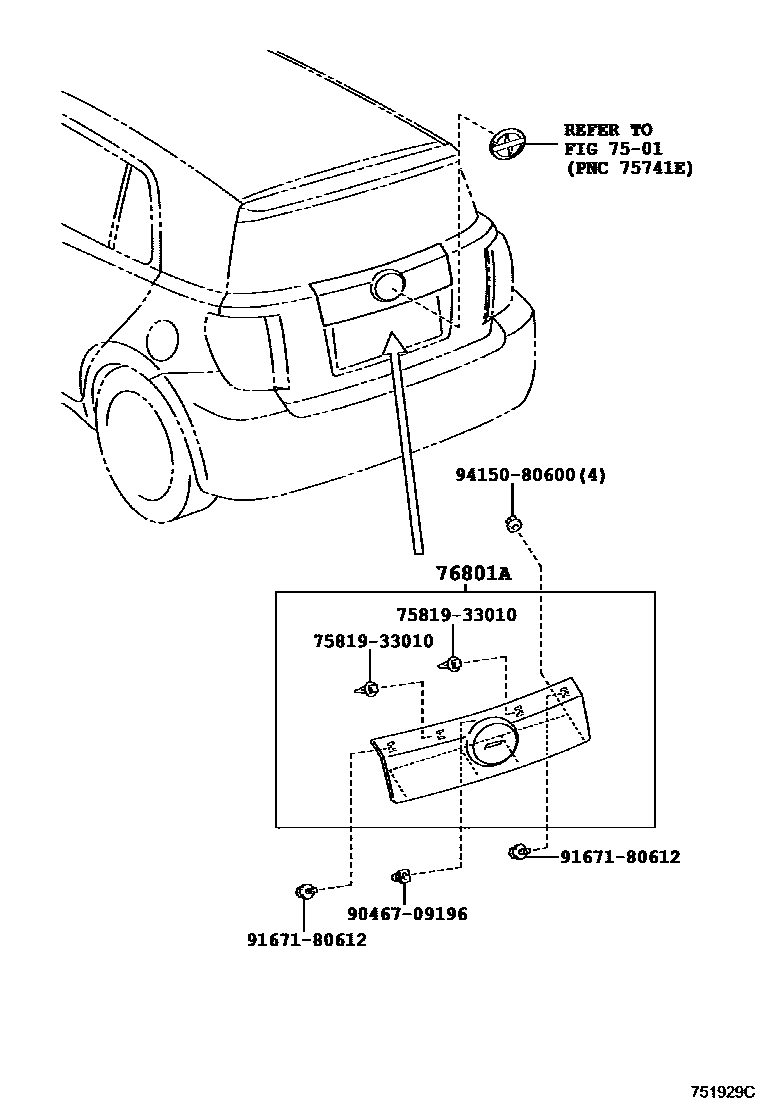 REFER TO
FIG 75-01
(PNC 75741E)

94150-80600(4)

76801A

75819-33010

75819-33010

91671-80612

90467-09196

91671-80612

751929C