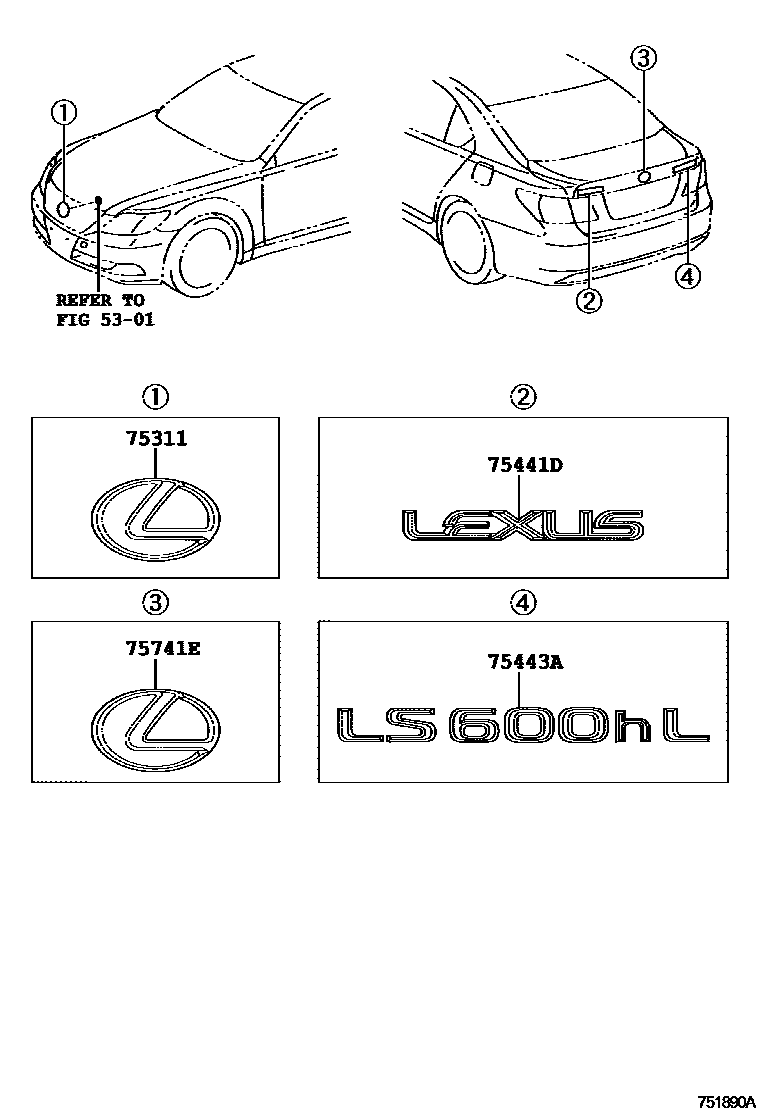 ①

REFER TO
FIG 53-01

③

②

④

①
75311

②
75441D
LEXUS

③
75741E

④
75443A
LS 600h L

751890A