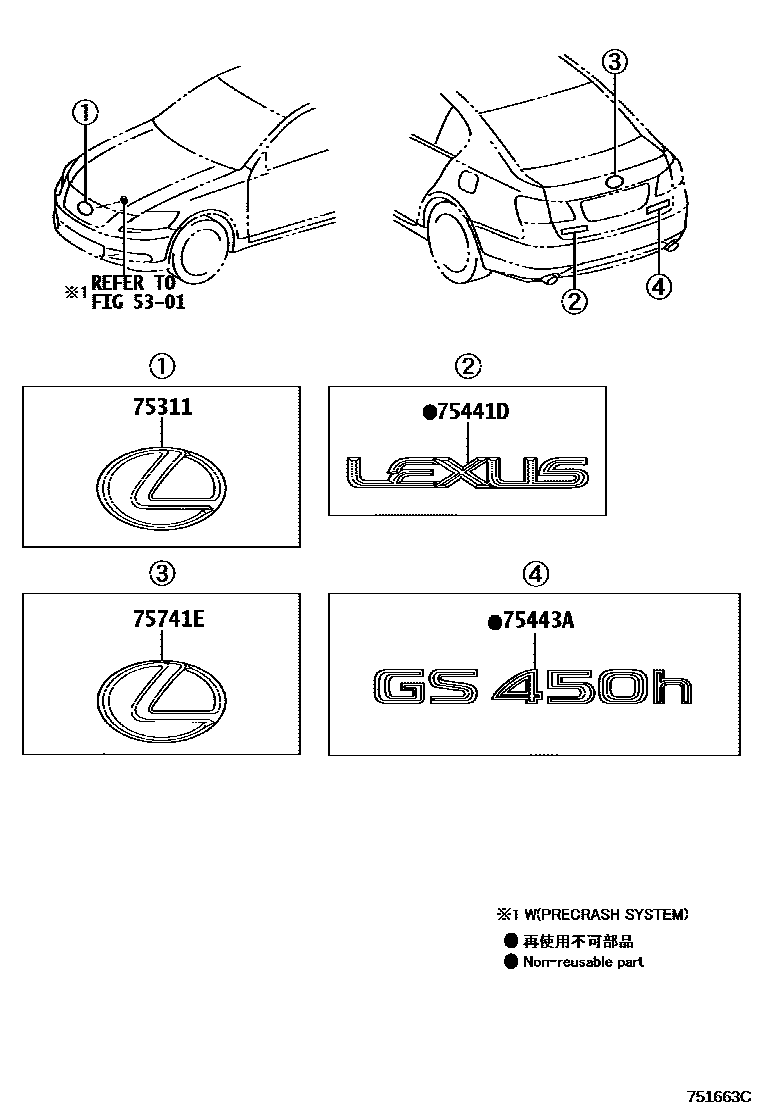 ①

※1 REFER TO FIG 53-01

③

②

④

①

75311

②

●75441D

LEXUS

③

75741E

④

●75443A

GS 450h

※1 W(PRECRASH SYSTEM)

● 再使用不可部品

● Non-reusable part

751663C