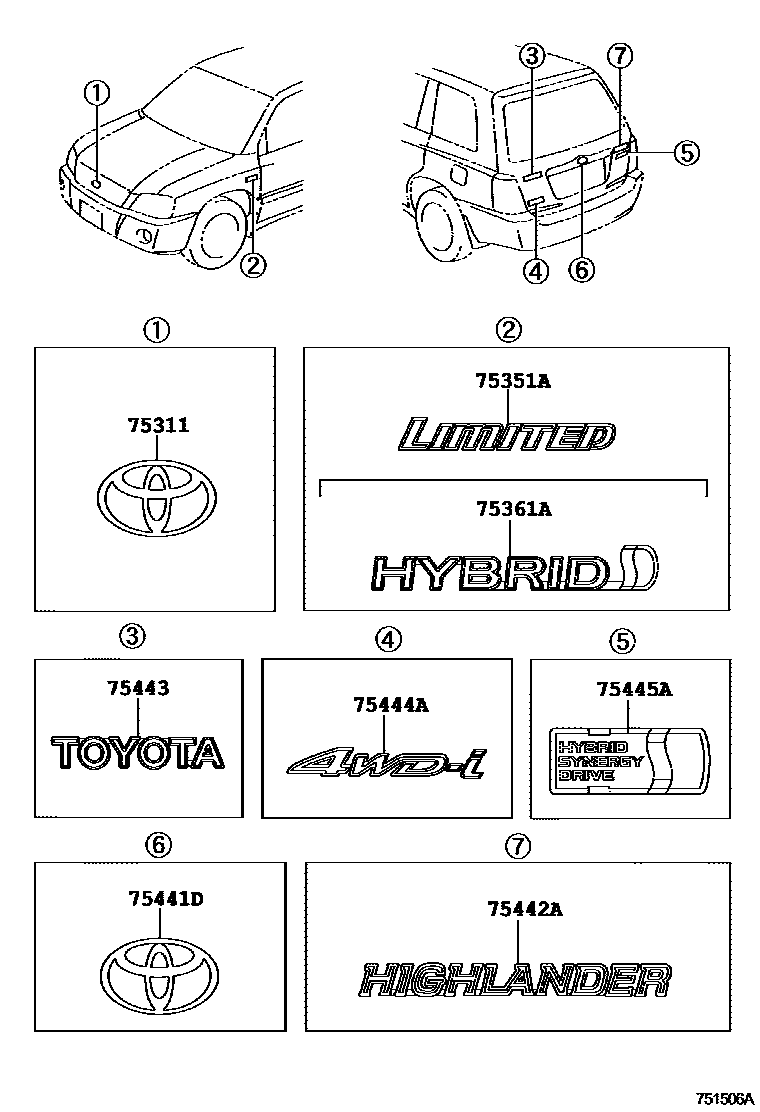 ①
②
③
⑦
⑤
④
⑥

①
75311

②
75351A
LIMITED
75361A
HYBRID

③
75443
TOYOTA

④
75444A
4WD-i

⑤
75445A
HYBRID SYNERGY DRIVE

⑥
75441D

⑦
75442A
HIGHLANDER

751506A