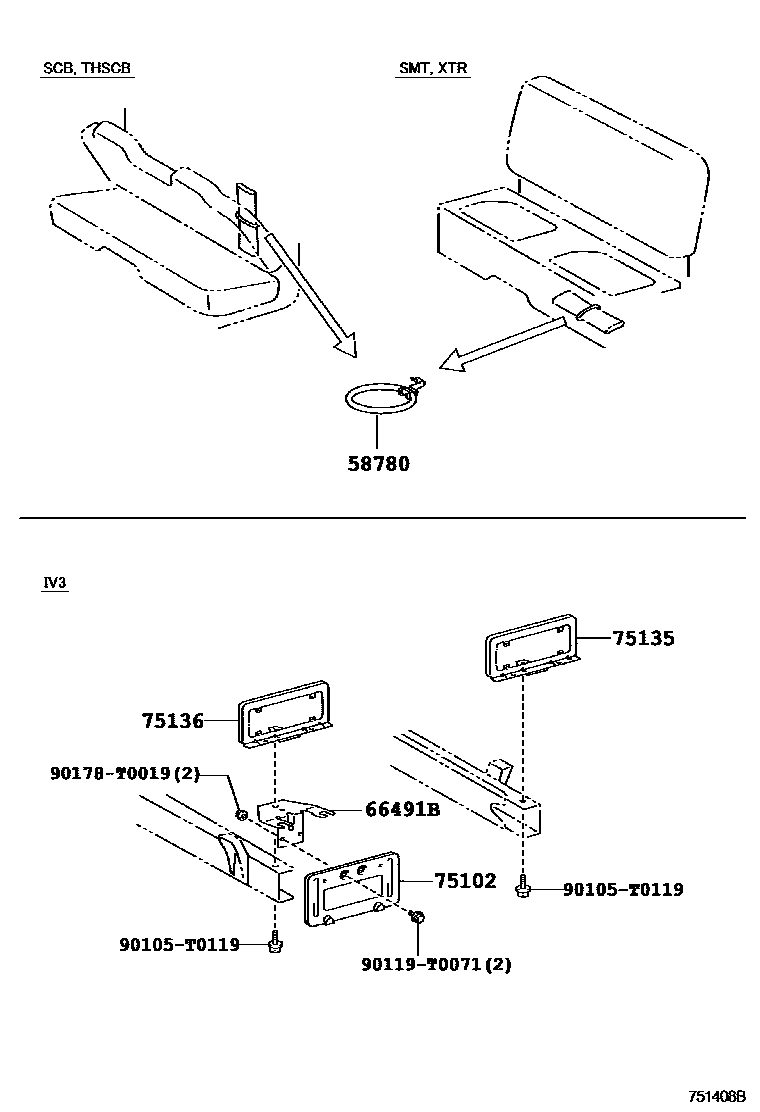 SCB, THSCB

SMT, XTR

58780

IV3

75135

75136

90178-T0019(2)

66491B

75102

90105-T0119

90105-T0119

90119-T0071(2)

751408B