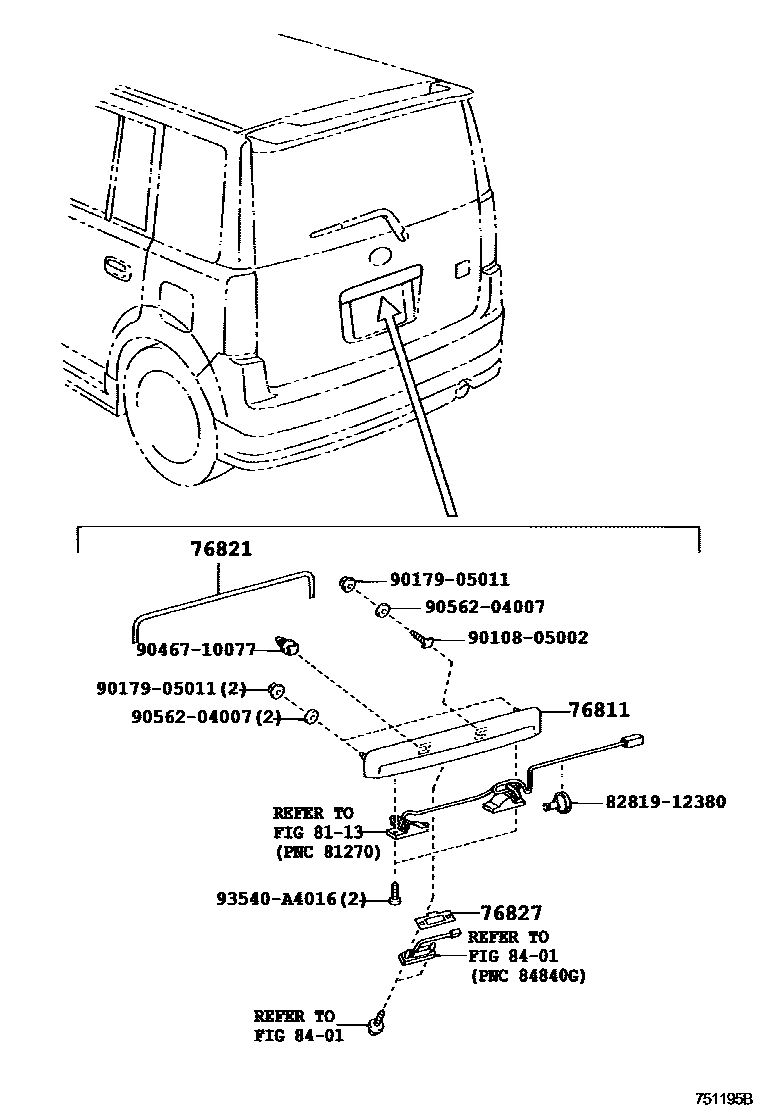 76821

90179-05011

90562-04007

90108-05002

90467-10077

90179-05011(2)

90562-04007(2)

76811

82819-12380

REFER TO
FIG 81-13
(PNC 81270)

93540-A4016(2)

76827

REFER TO
FIG 84-01
(PNC 84840G)

REFER TO
FIG 84-01

751195B