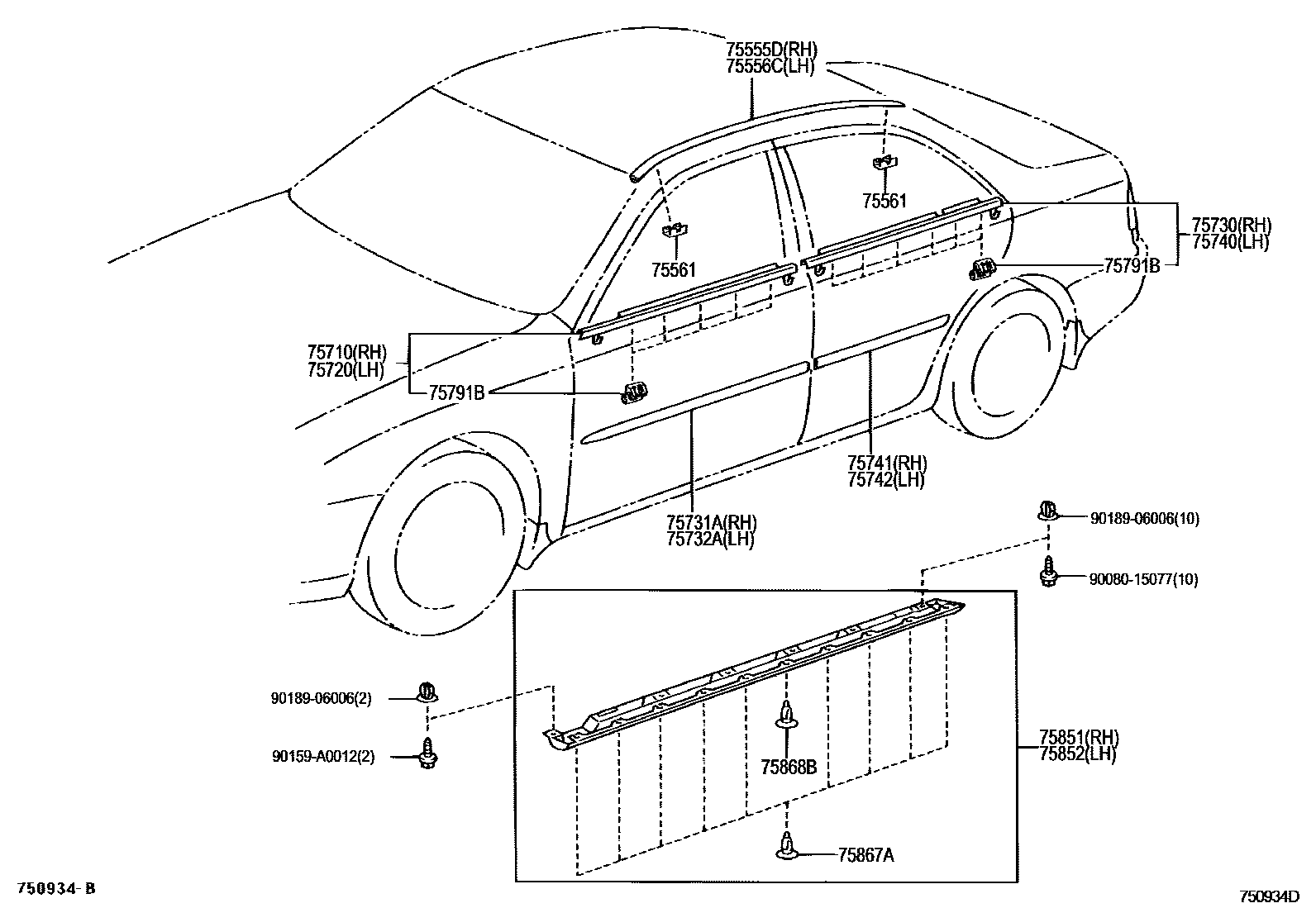 75555D(RH)
75556C(LH)

75561

75561

75730(RH)
75740(LH)

75791B

75710(RH)
75720(LH)

75791B

75741(RH)
75742(LH)

75731A(RH)
75732A(LH)

90189-06006(10)

90080-15077(10)

90189-06006(2)

90159-A0012(2)

75868B

75851(RH)
75852(LH)

75867A

750934-B

750934D