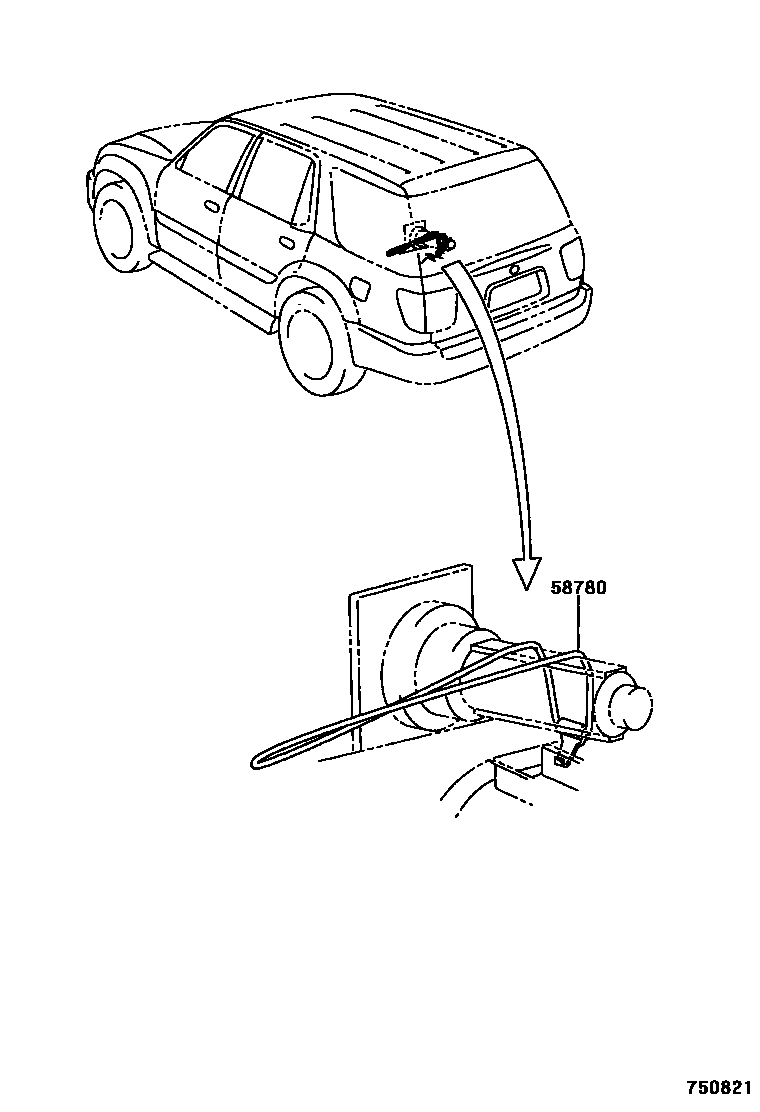 58780

750821