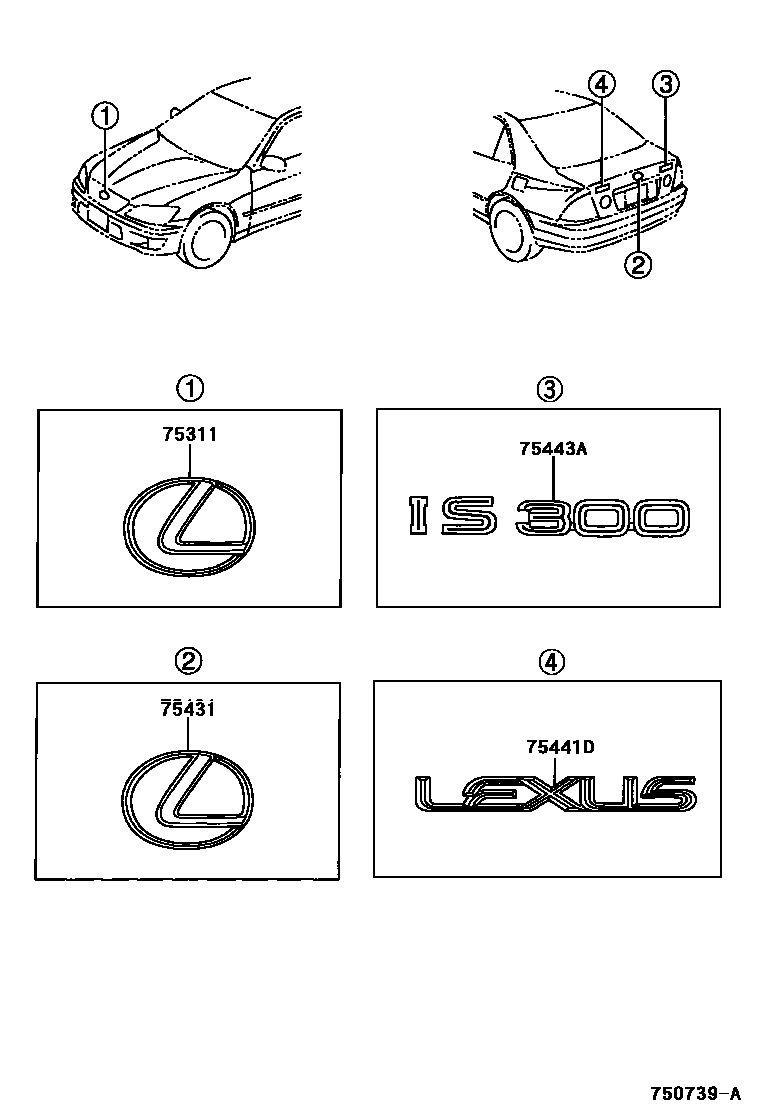 ①
④ ③
②

①
75311

③
75443A
IS 300

②
75431

④
75441D
LEXUS

750739-A