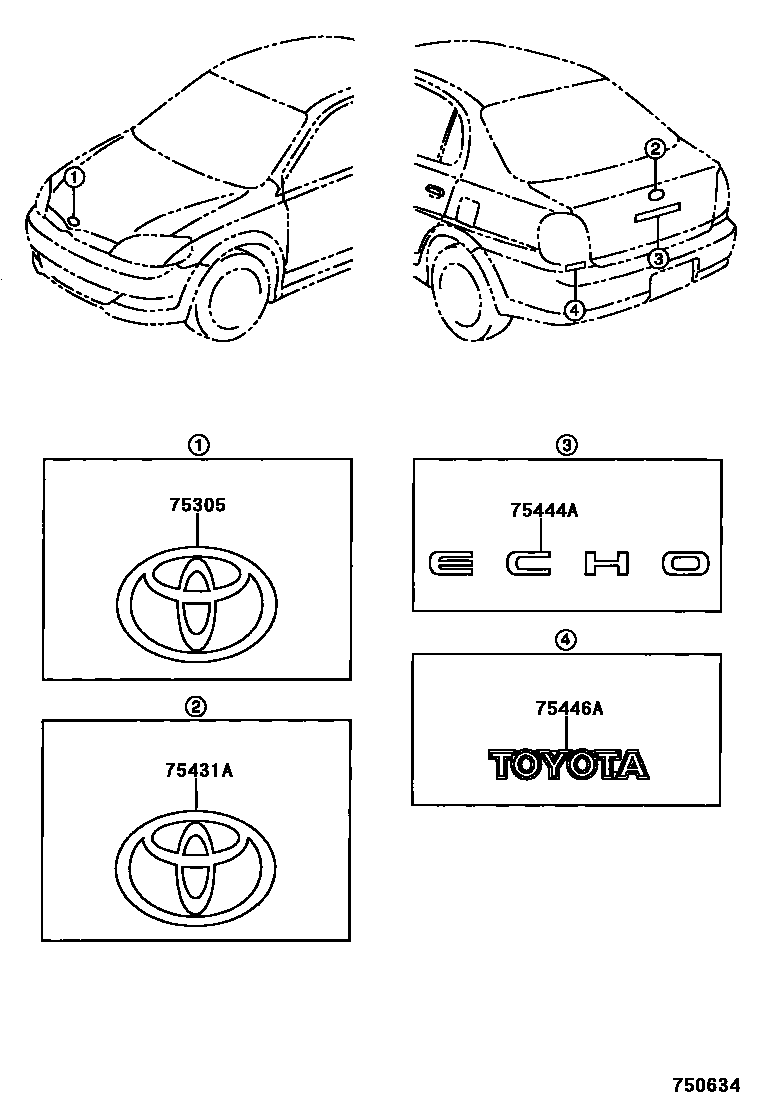 ①

②

③

④

①

75305

②

75431A

③

75444A

ECHO

④

75446A

TOYOTA

750634