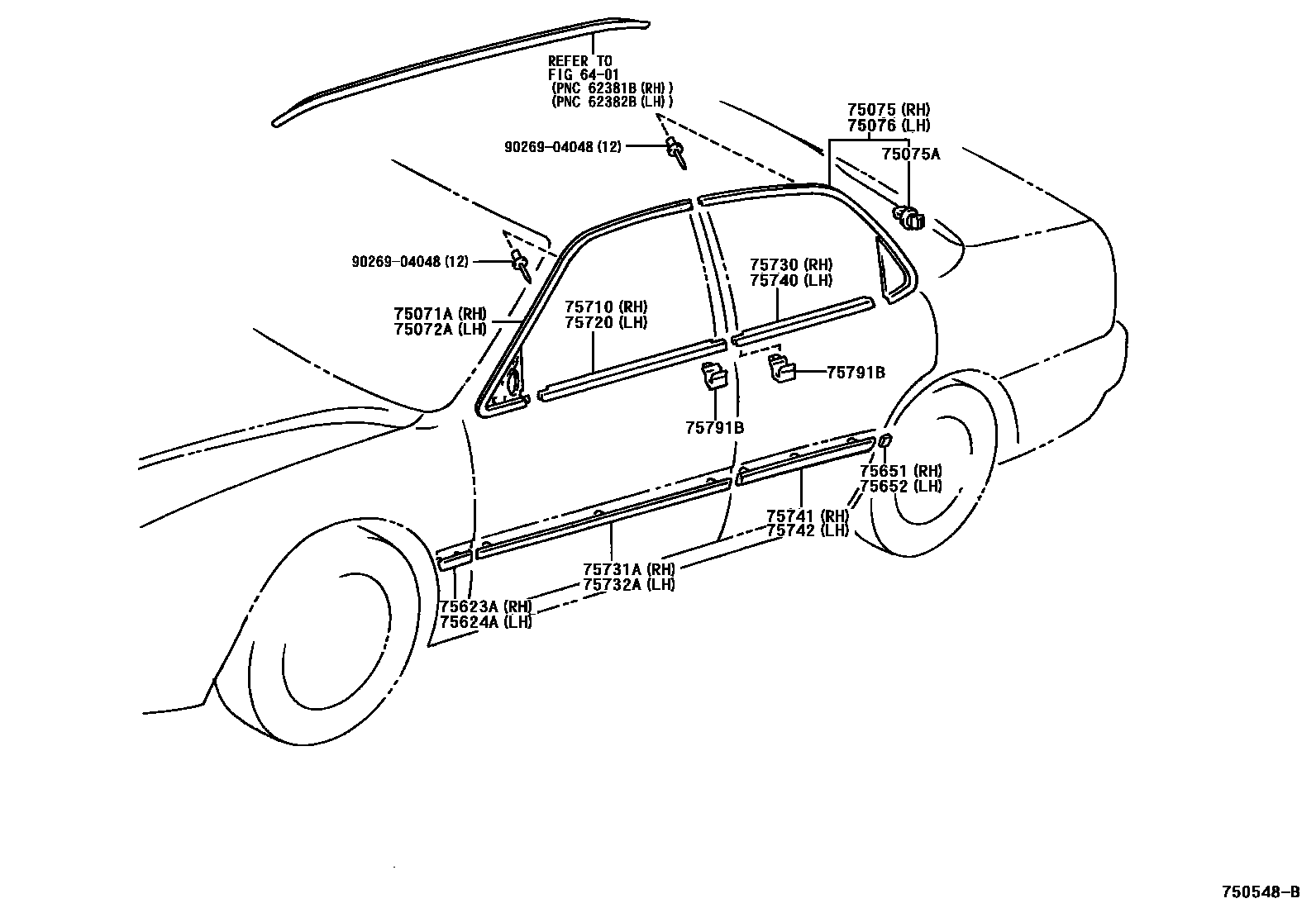 REFER TO
FIG 64-01
(PNC 62381B (RH))
(PNC 62382B (LH))

75075 (RH)
75076 (LH)

75075A

90269-04048 (12)

90269-04048 (12)

75730 (RH)
75740 (LH)

75071A (RH)
75072A (LH)

75710 (RH)
75720 (LH)

75791B

75791B

75651 (RH)
75652 (LH)

75741 (RH)
75742 (LH)

75731A (RH)
75732A (LH)

75623A (RH)
75624A (LH)

750548-B