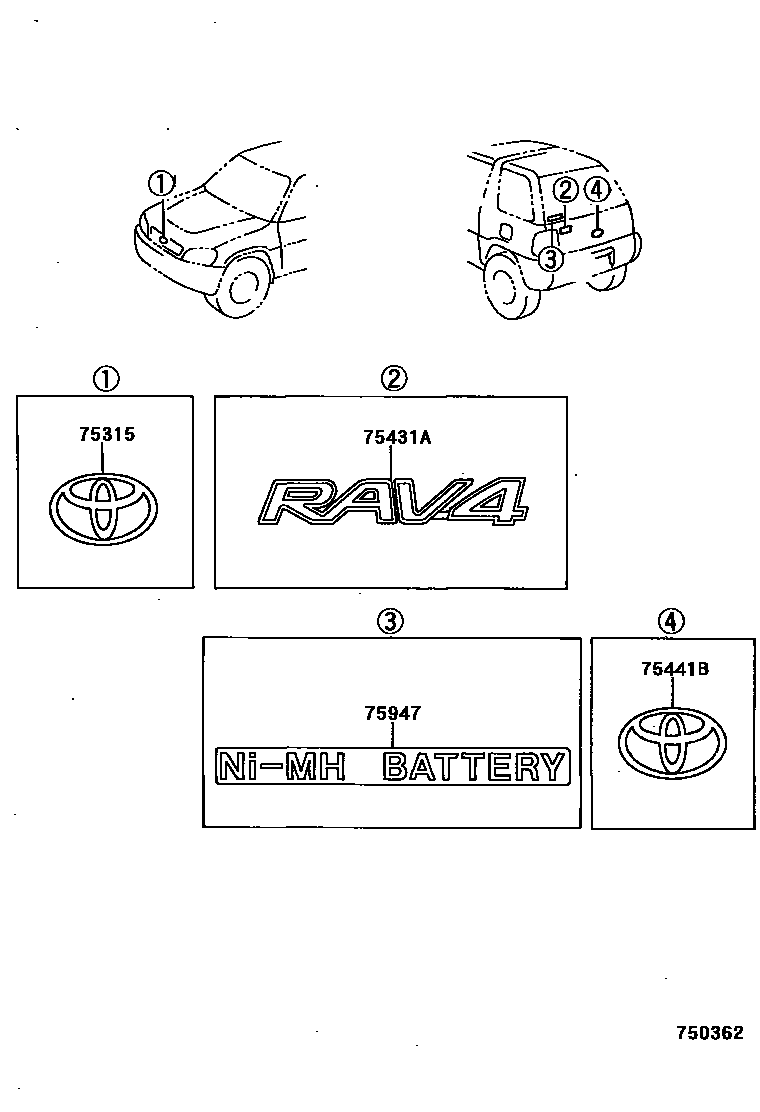 ①

② ④

③

①

75315

②

75431A

RAV4

③

75947

Ni-MH BATTERY

④

75441B

750362