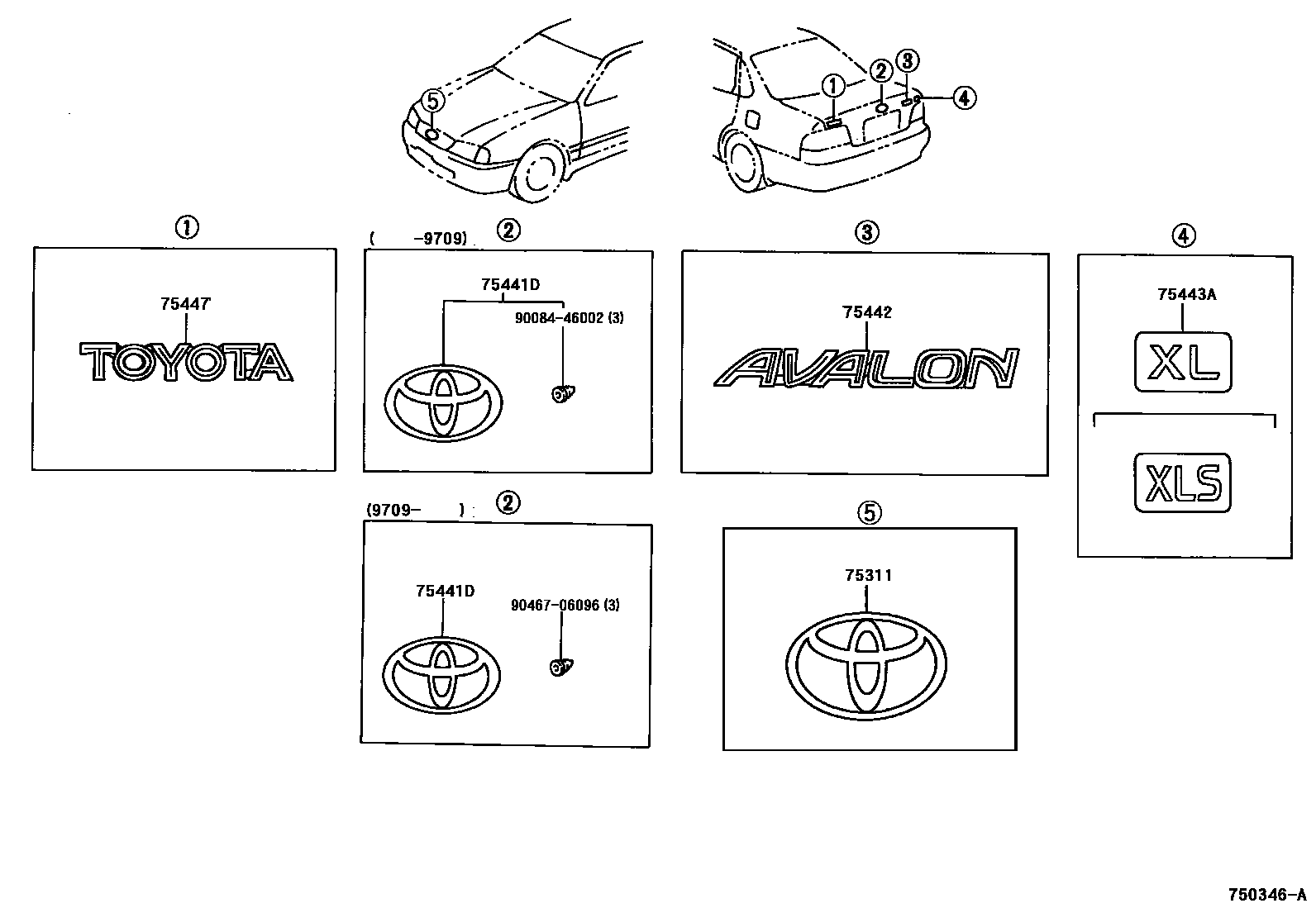 5

1 2 3 4

1

75447

TOYOTA

( -9709) 2

75441D

90084-46002 (3)

3

75442

AVALON

4

75443A

XL

XLS

(9709- ) 2

75441D

90467-06096 (3)

5

75311

750346-A