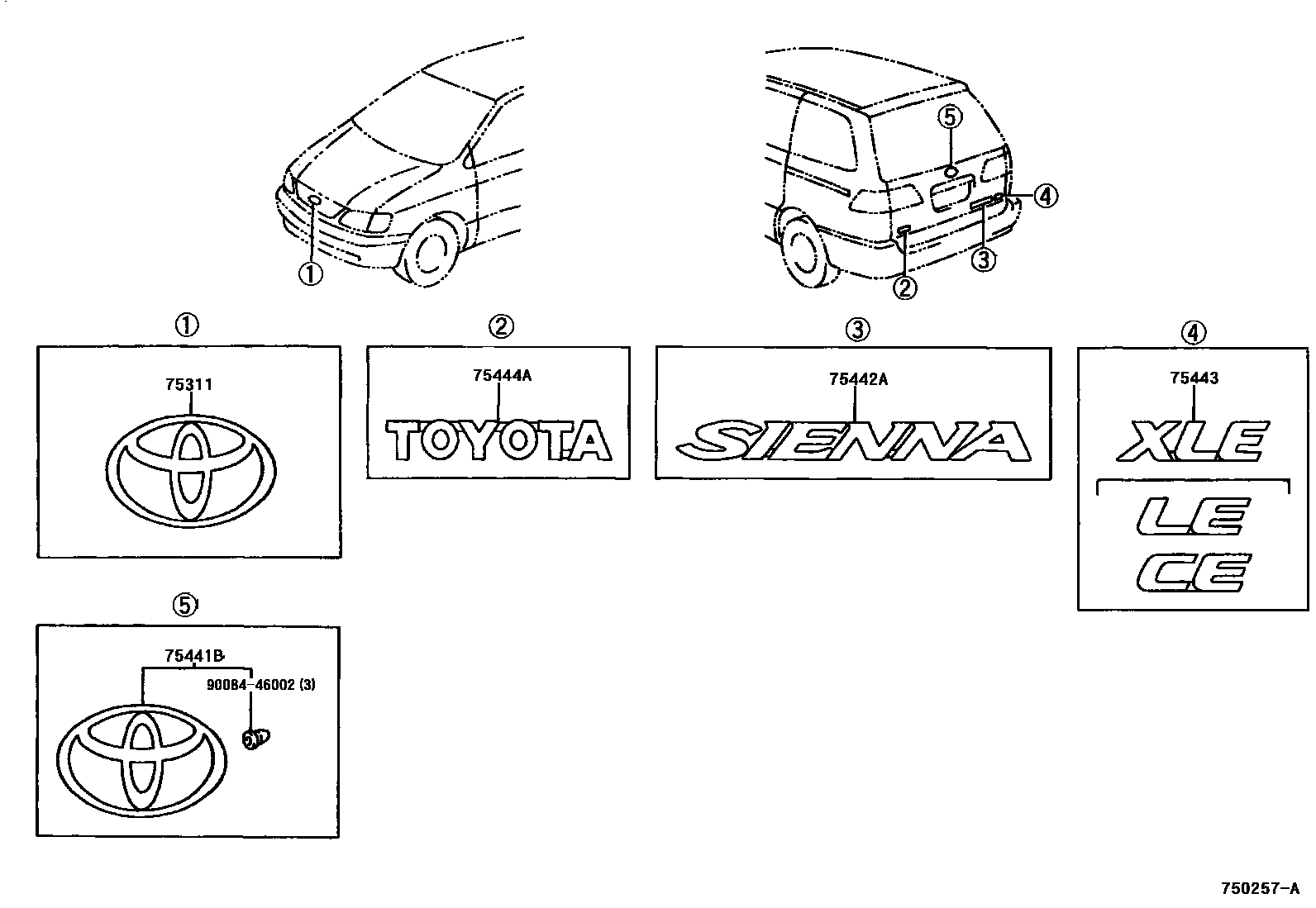 ①

⑤

④

③

②

①

75311

②

75444A

TOYOTA

③

75442A

SIENNA

④

75443

XLE

LE

CE

⑤

75441B

90084-46002 (3)

750257-A