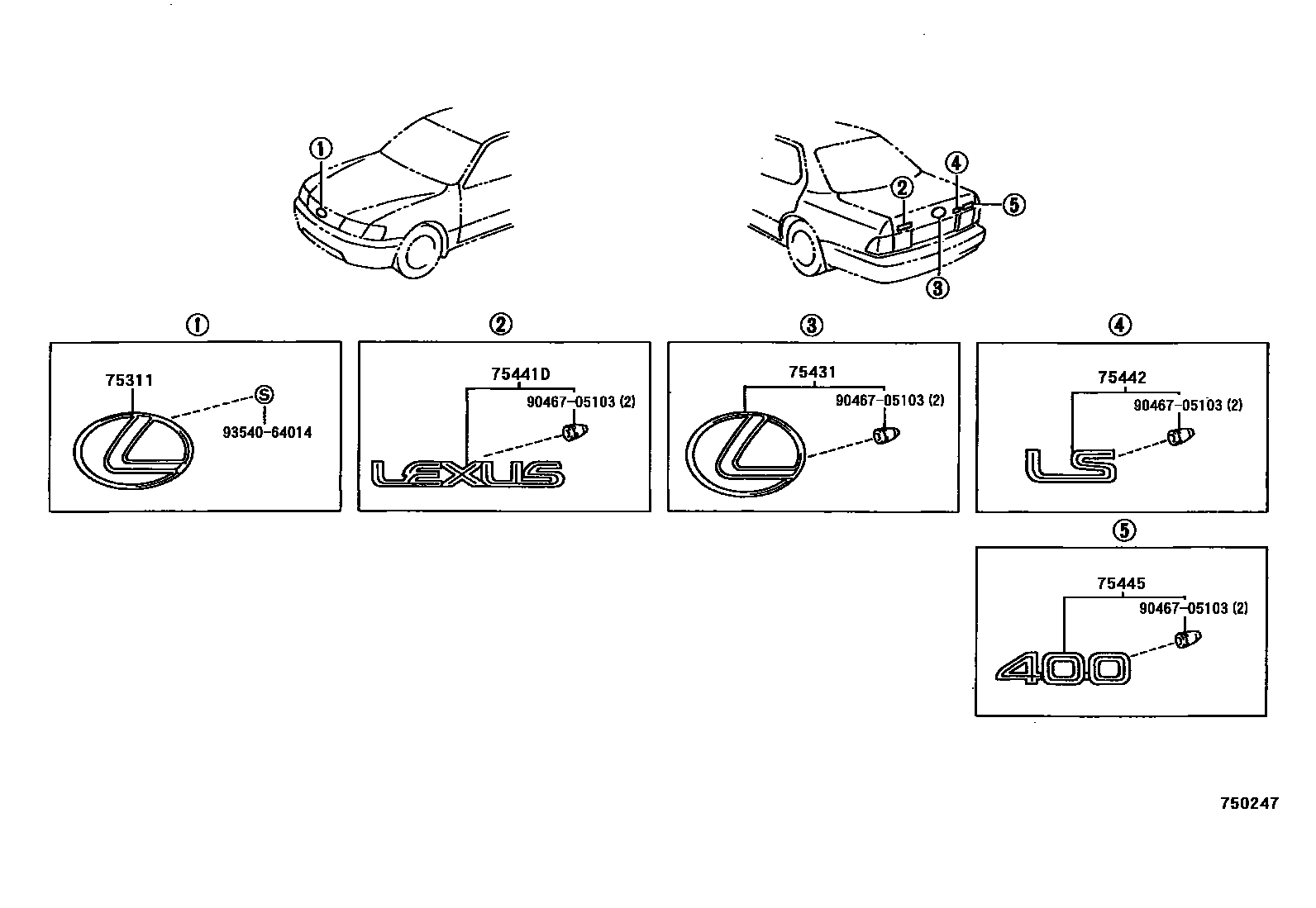 ①

②

④

⑤

③

①

75311

S

93540-64014

②

75441D

90467-05103 (2)

LEXUS

③

75431

90467-05103 (2)

④

75442

90467-05103 (2)

LS

⑤

75445

90467-05103 (2)

400

750247