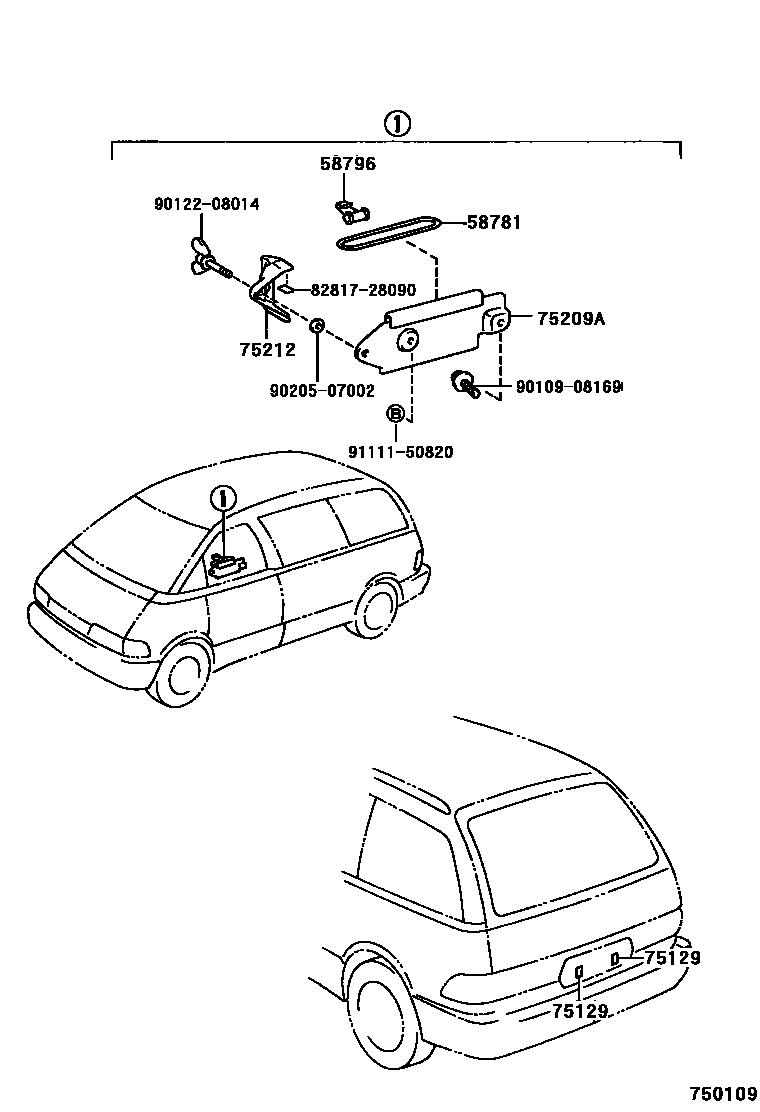 ①
58796
90122-08014
58781
82817-28090
75209A
75212
90205-07002
90109-08169
Ⓑ
91111-50820
①
75129
75129
750109