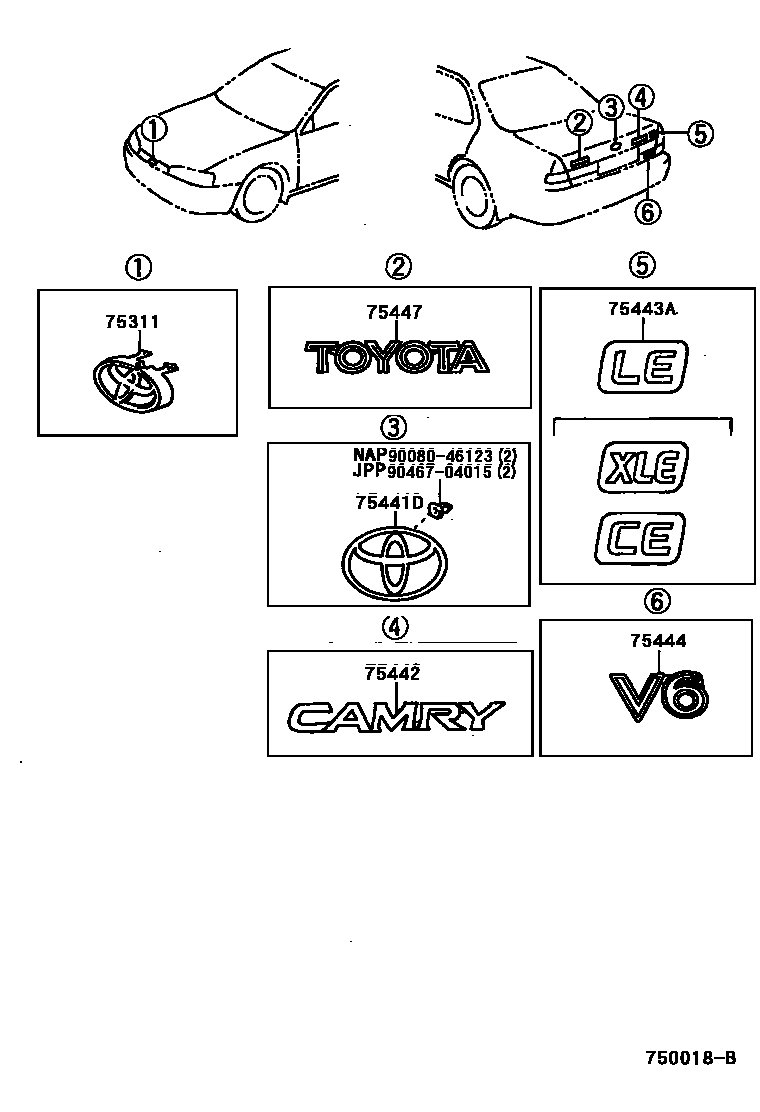 ①

②

③

④

⑤

⑥

①

75311

②

75447

TOYOTA

③

NAP90080-46123 (2)
JPP90467-04015 (2)

75441D

④

75442

CAMRY

⑤

75443A

LE

XLE

CE

⑥

75444

V6

750018-B