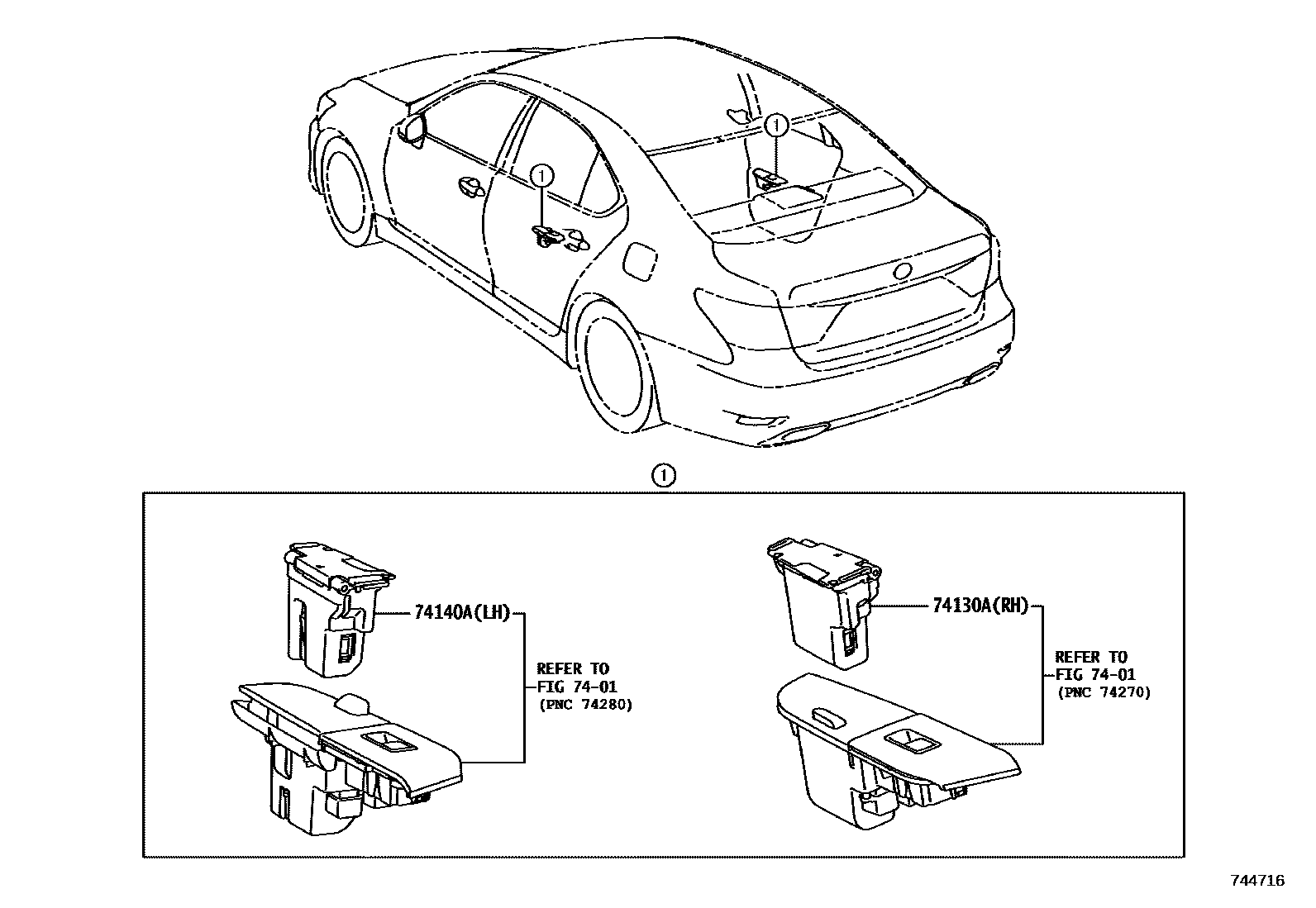 ①

①

①

74140A(LH)

REFER TO
FIG 74-01
(PNC 74280)

74130A(RH)

REFER TO
FIG 74-01
(PNC 74270)

744716