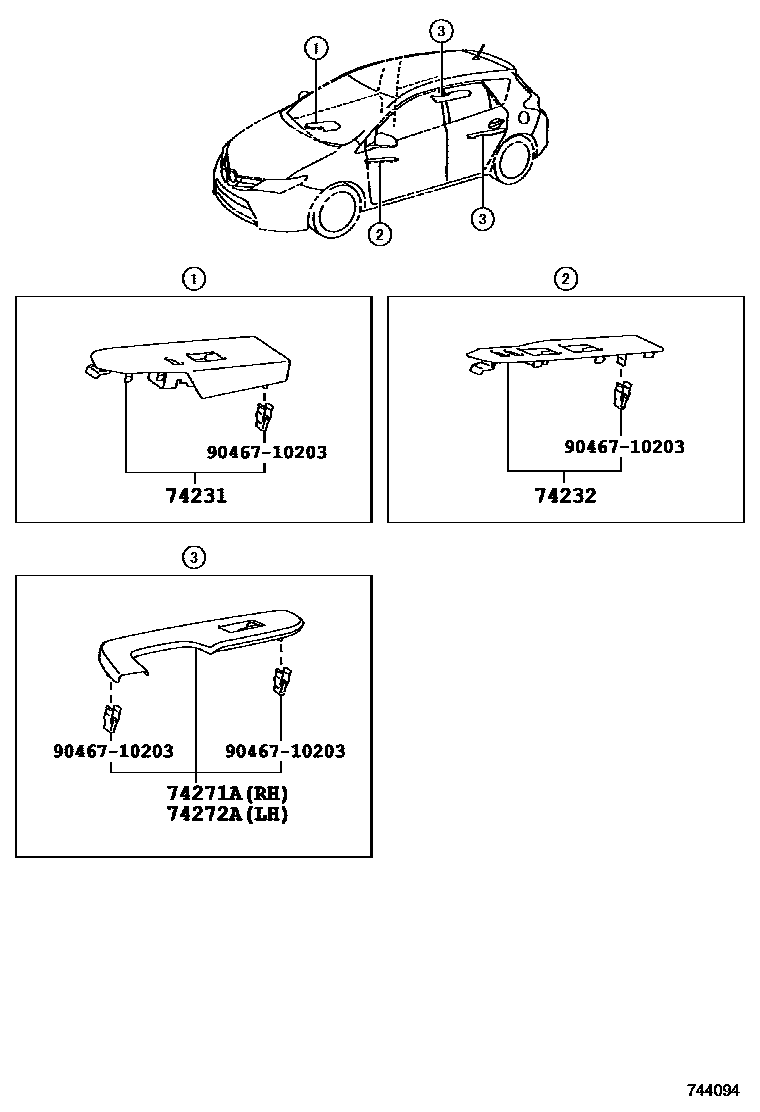 1
3
2
3

1
90467-10203
74231

2
90467-10203
74232

3
90467-10203
90467-10203
74271A(RH)
74272A(LH)

744094