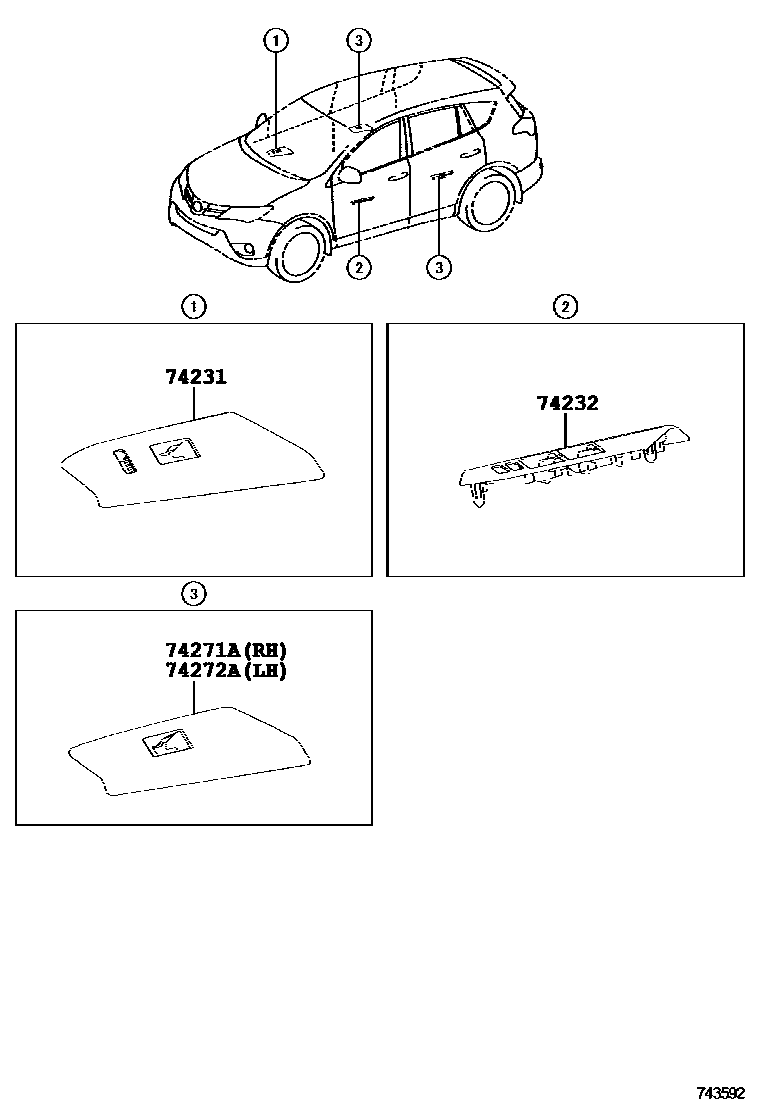 1
3
2
3

1
74231

2
74232

3
74271A(RH)
74272A(LH)

743592