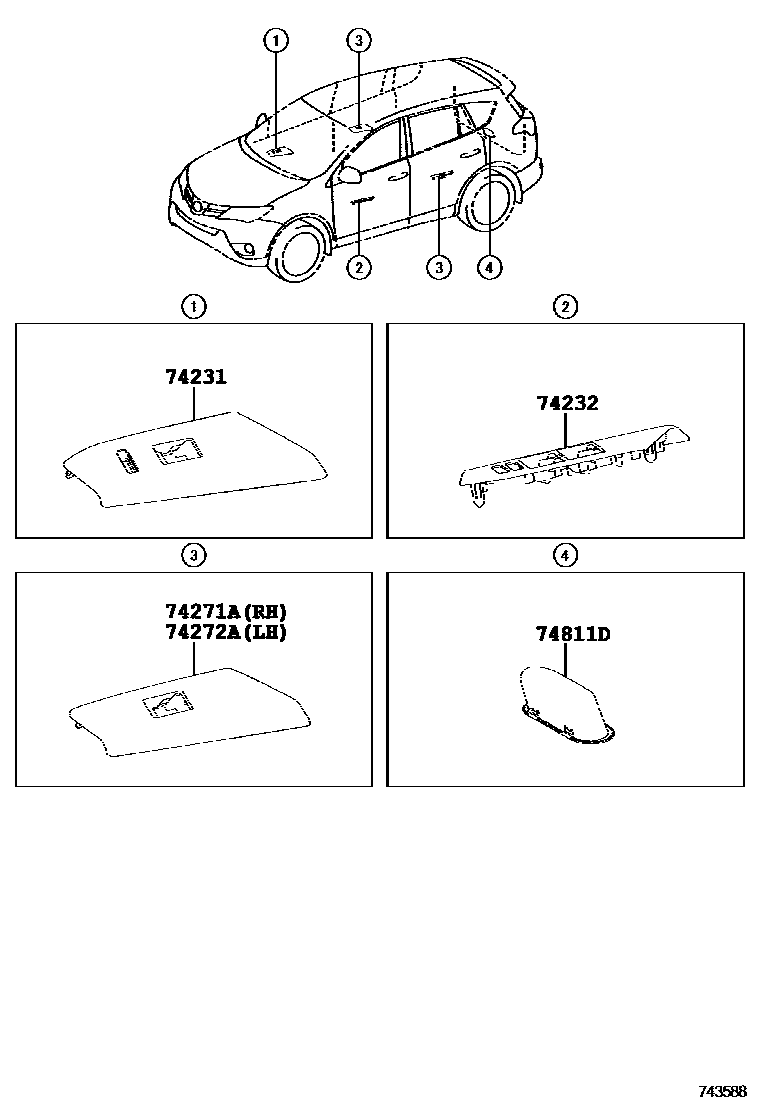 1
3
2
3
4

1
74231

2
74232

3
74271A(RH)
74272A(LH)

4
74811D

743588