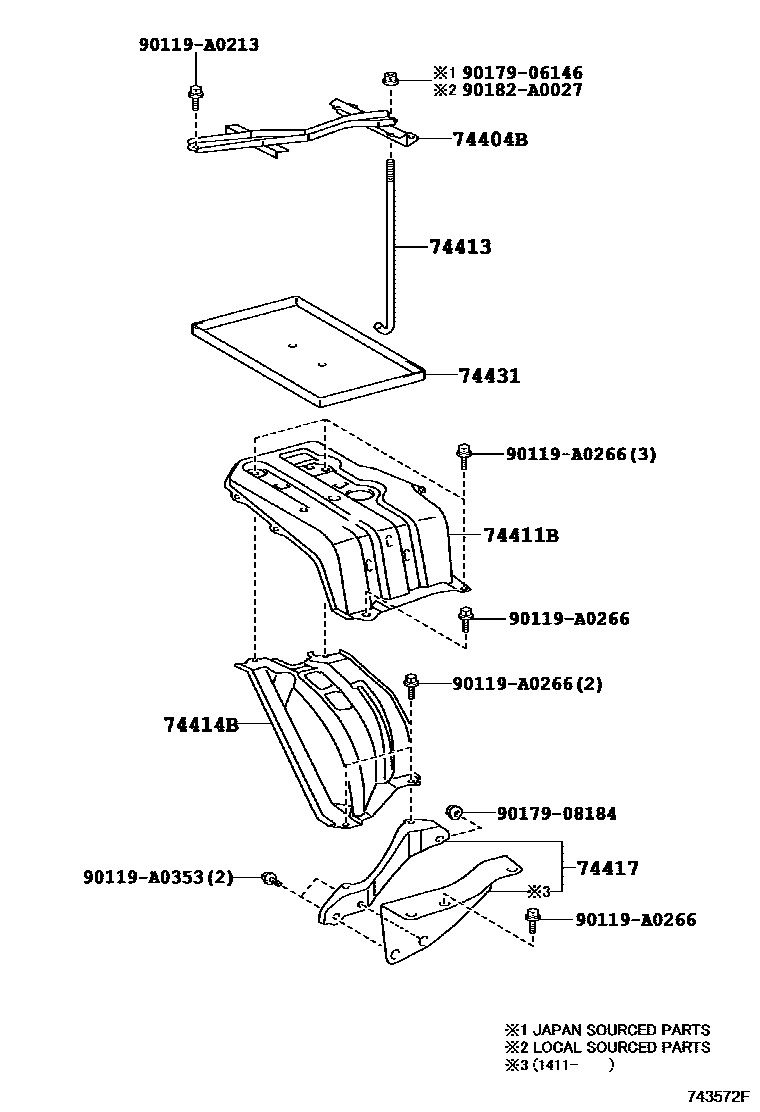 90119-A0213

※1 90179-06146
※2 90182-A0027

74404B

74413

74431

90119-A0266(3)

74411B

90119-A0266

90119-A0266(2)

74414B

90179-08184

74417

90119-A0353(2)

※3

90119-A0266

※1 JAPAN SOURCED PARTS
※2 LOCAL SOURCED PARTS
※3 (1411- )

743572F