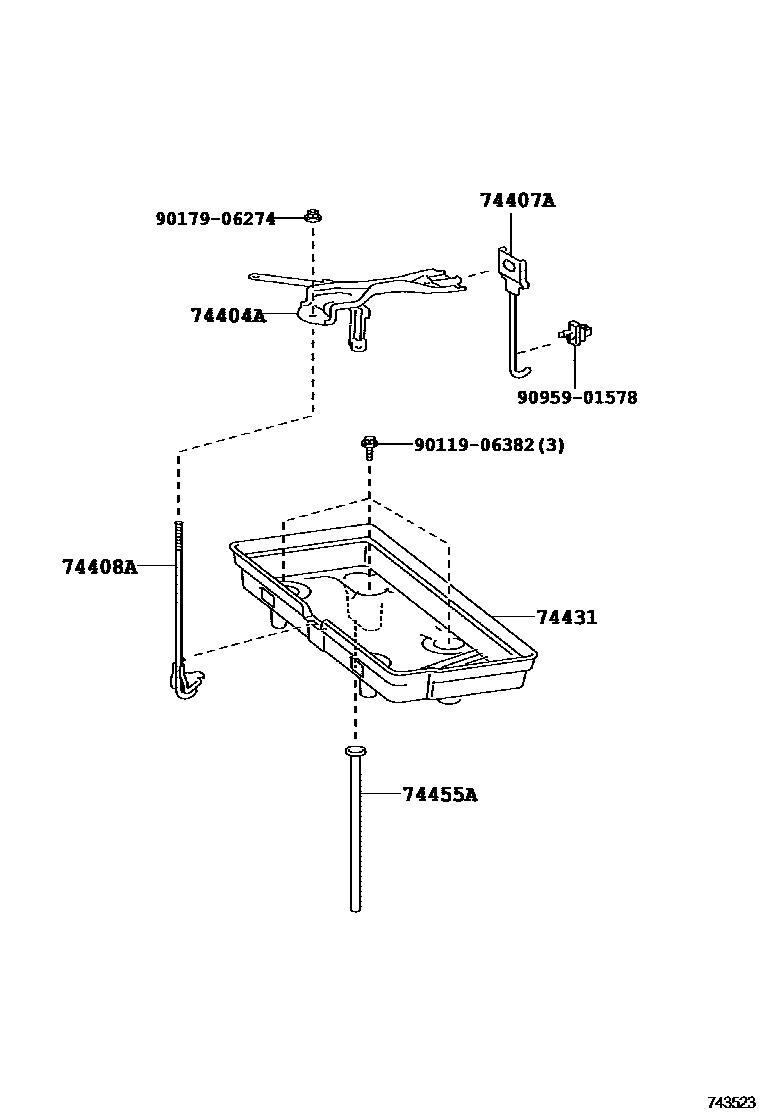 90179-06274

74407A

74404A

90959-01578

90119-06382(3)

74408A

74431

74455A

743523