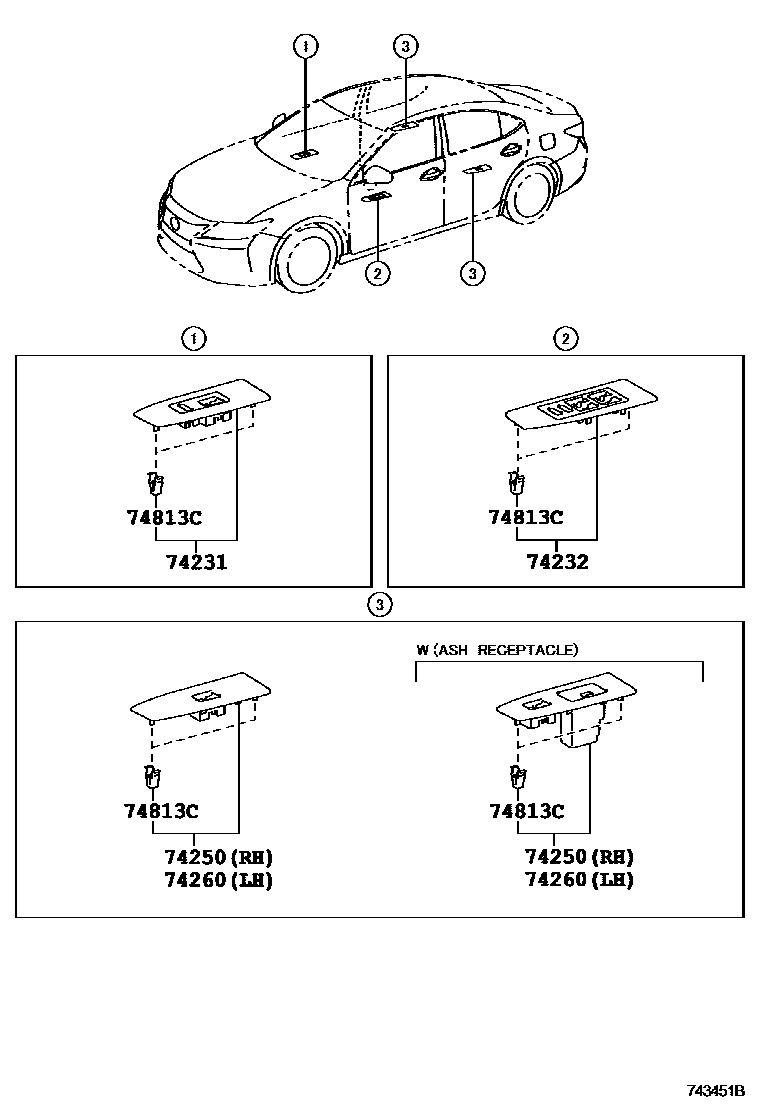 1
3
2
3

1
74813C
74231

2
74813C
74232

3
74813C
74250 (RH)
74260 (LH)

W (ASH RECEPTACLE)
74813C
74250 (RH)
74260 (LH)

743451B