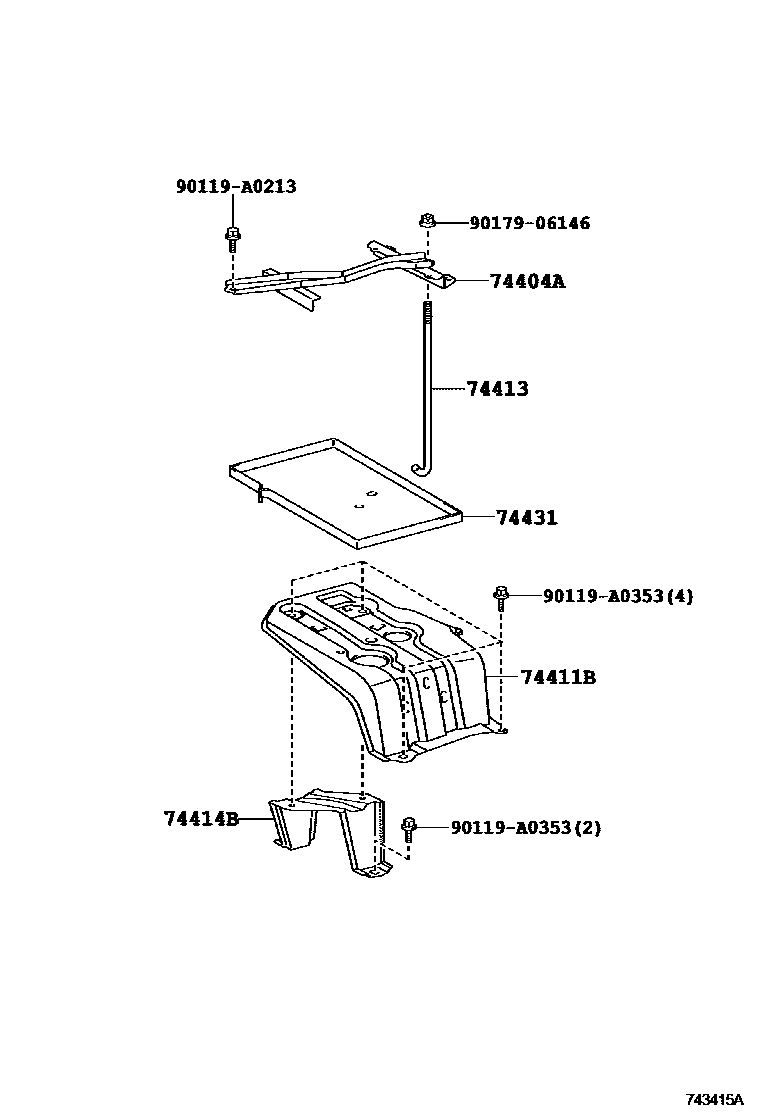 90119-A0213

90179-06146

74404A

74413

74431

90119-A0353(4)

74411B

74414B

90119-A0353(2)

743415A