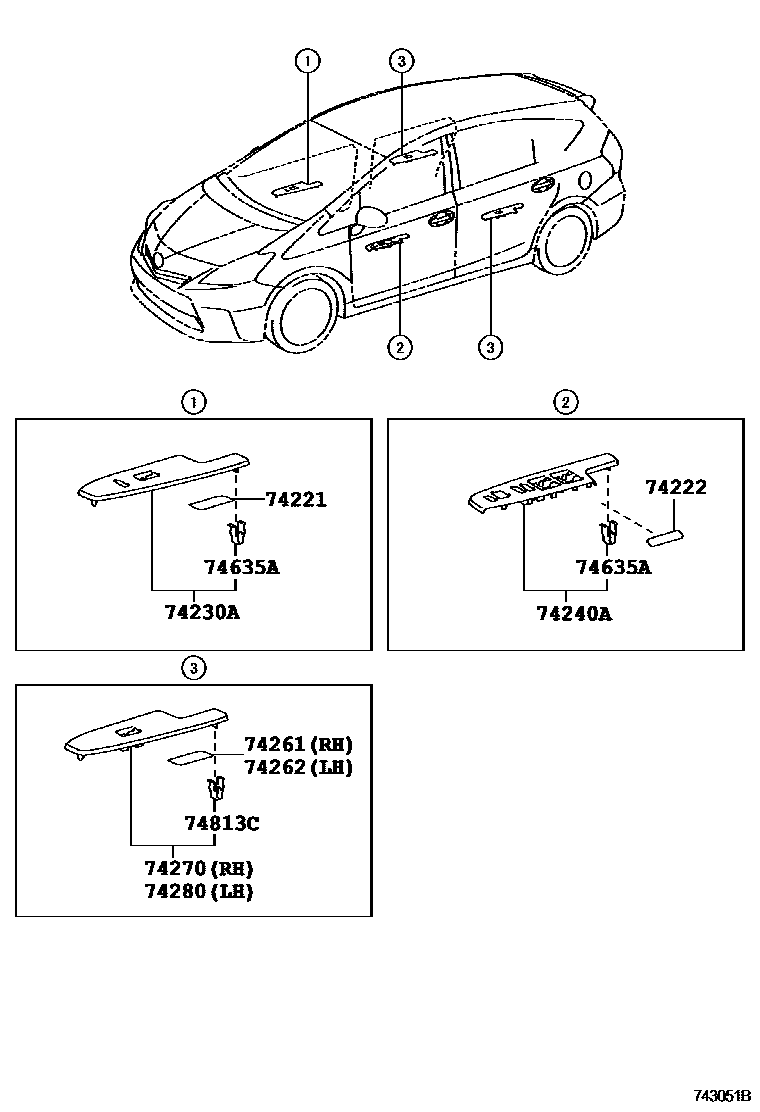 1
3
2
3

1
74221
74635A
74230A

2
74222
74635A
74240A

3
74261 (RH)
74262 (LH)
74813C
74270 (RH)
74280 (LH)

743051B