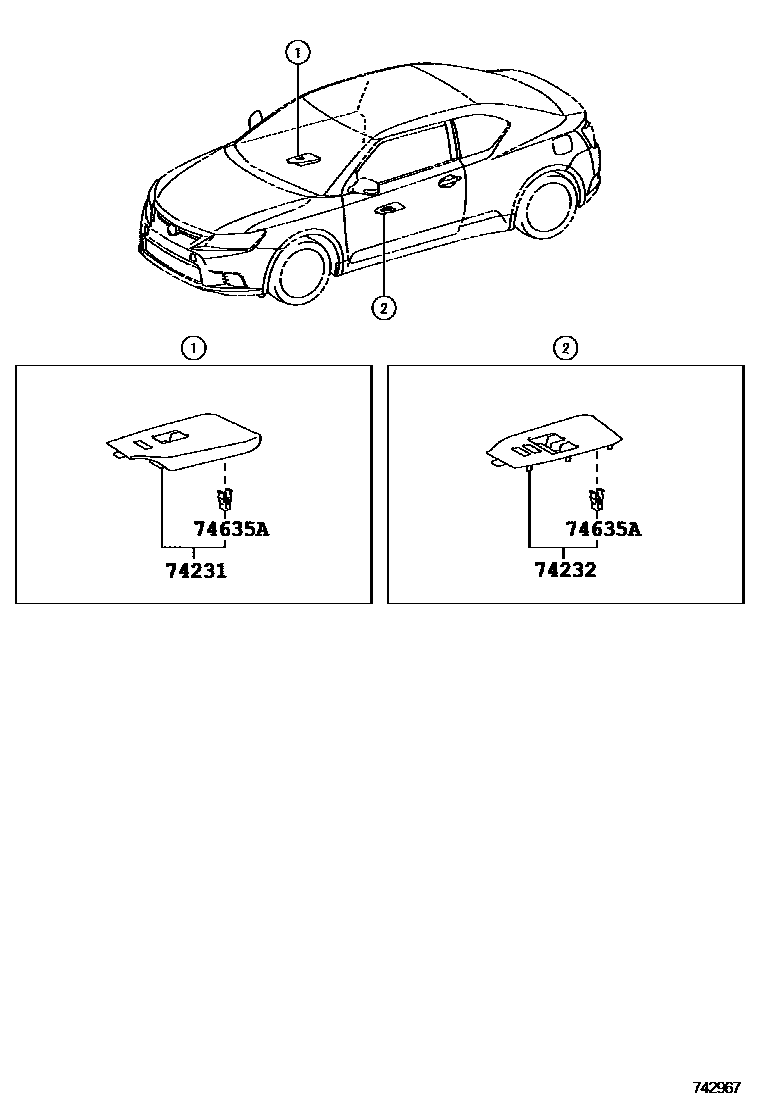 1

2

1

74635A

74231

2

74635A

74232

742967