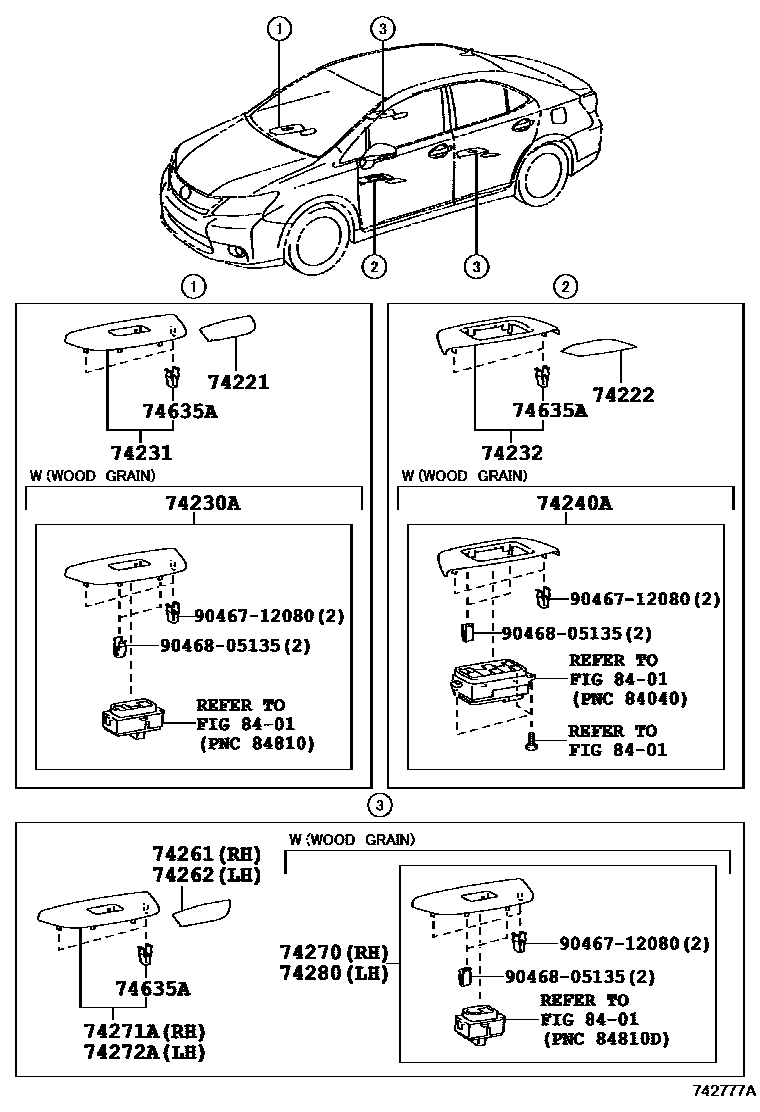 1
3
2
3

1

74221
74635A
74231
W (WOOD GRAIN)
74230A
90467-12080 (2)
90468-05135 (2)
REFER TO
FIG 84-01
(PNC 84810)

2

74222
74635A
74232
W (WOOD GRAIN)
74240A
90467-12080 (2)
90468-05135 (2)
REFER TO
FIG 84-01
(PNC 84040)
REFER TO
FIG 84-01

3

74261 (RH)
74262 (LH)
74635A
74271A (RH)
74272A (LH)
W (WOOD GRAIN)
74270 (RH)
74280 (LH)
90467-12080 (2)
90468-05135 (2)
REFER TO
FIG 84-01
(PNC 84810D)

742777A